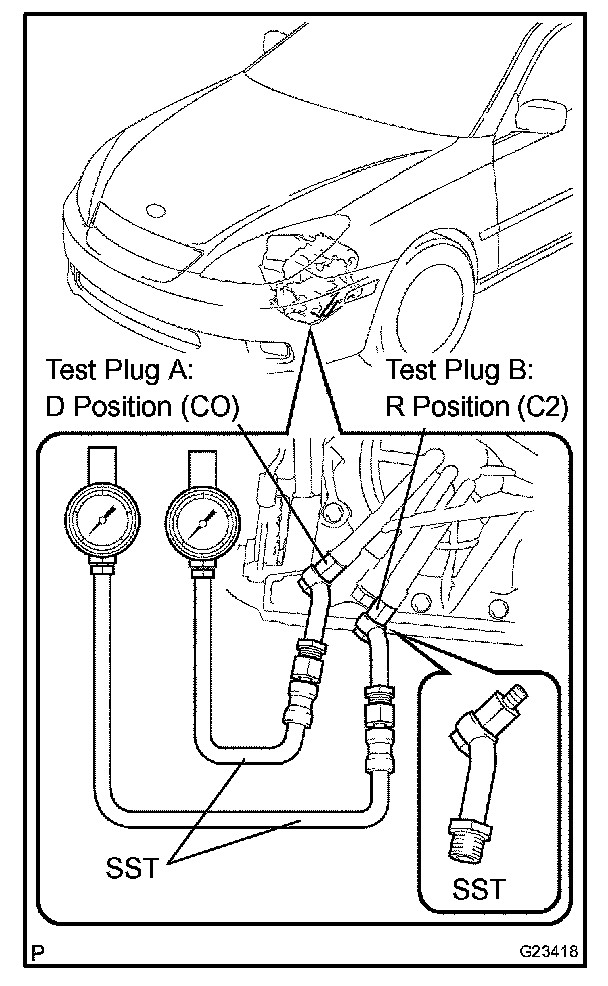 Test Plug A:
D Position (CO)

Test Plug B:
R Position (C2)

SST

SST

P

G23418