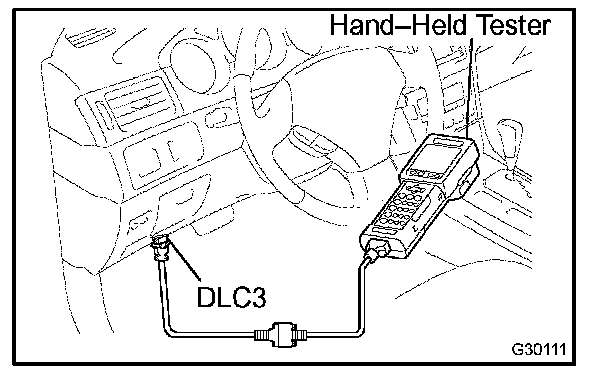 Hand–Held Tester

DLC3

G30111