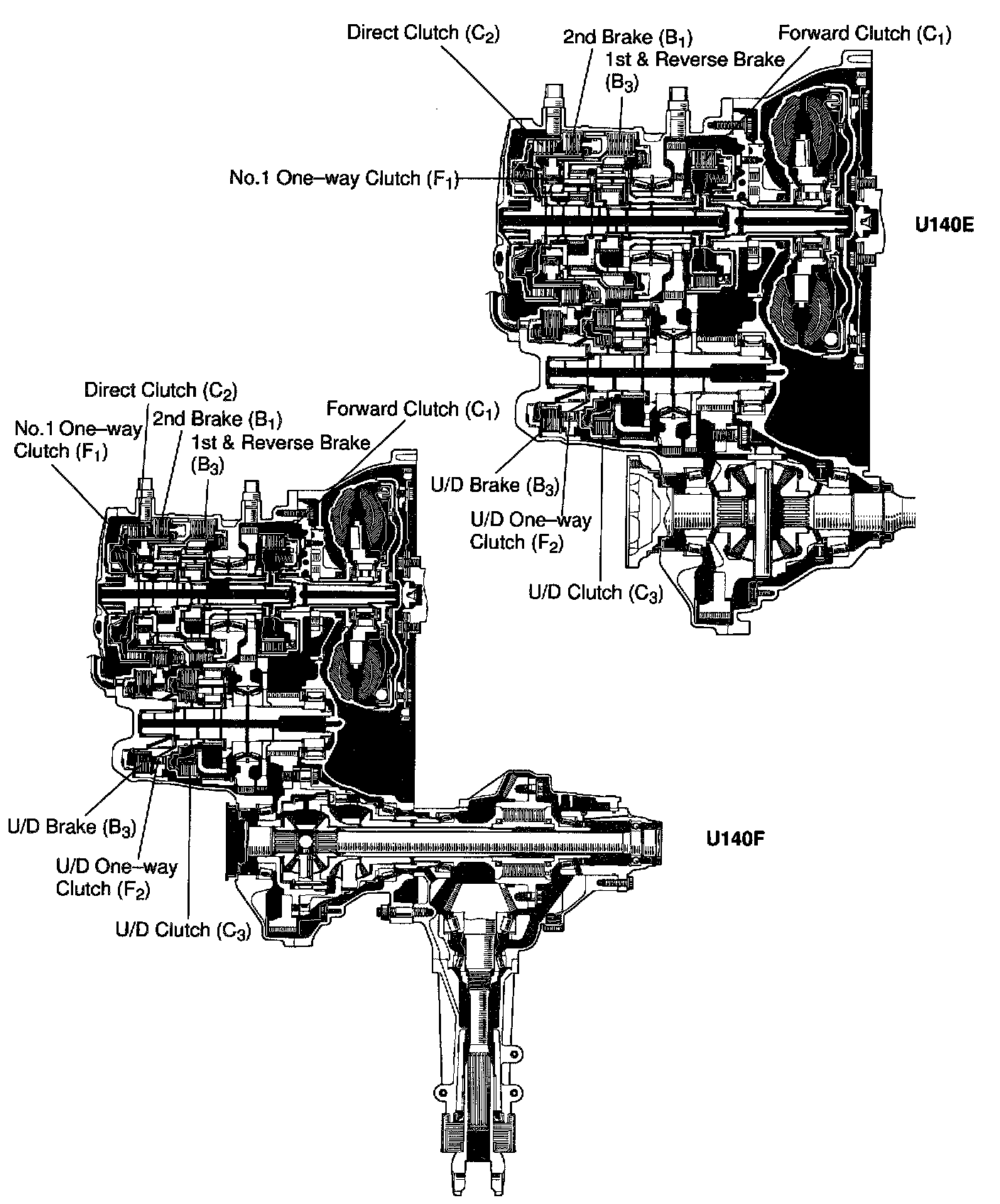 Direct Clutch ($C_2$)

2nd Brake ($B_1$)

1st & Reverse Brake ($B_3$)

Forward Clutch ($C_1$)

No.1 One–way Clutch ($F_1$)

U140E

U/D Brake ($B_3$)

U/D One–way Clutch ($F_2$)

U/D Clutch ($C_3$)

Direct Clutch ($C_2$)

No.1 One–way Clutch ($F_1$)

2nd Brake ($B_1$)

1st & Reverse Brake ($B_3$)

Forward Clutch ($C_1$)

U/D Brake ($B_3$)

U/D One–way Clutch ($F_2$)

U/D Clutch ($C_3$)

U140F