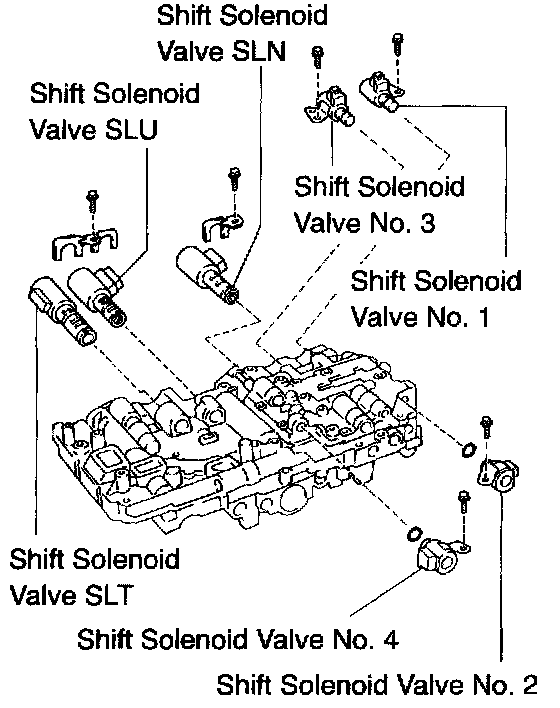 Shift Solenoid Valve SLN

Shift Solenoid Valve SLU

Shift Solenoid Valve No. 3

Shift Solenoid Valve No. 1

Shift Solenoid Valve SLT

Shift Solenoid Valve No. 4

Shift Solenoid Valve No. 2