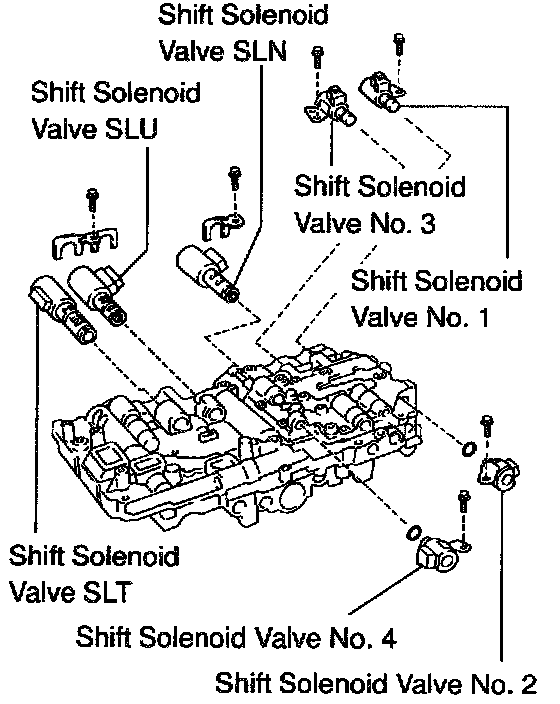 Shift Solenoid Valve SLN

Shift Solenoid Valve SLU

Shift Solenoid Valve No. 3

Shift Solenoid Valve No. 1

Shift Solenoid Valve SLT

Shift Solenoid Valve No. 4

Shift Solenoid Valve No. 2