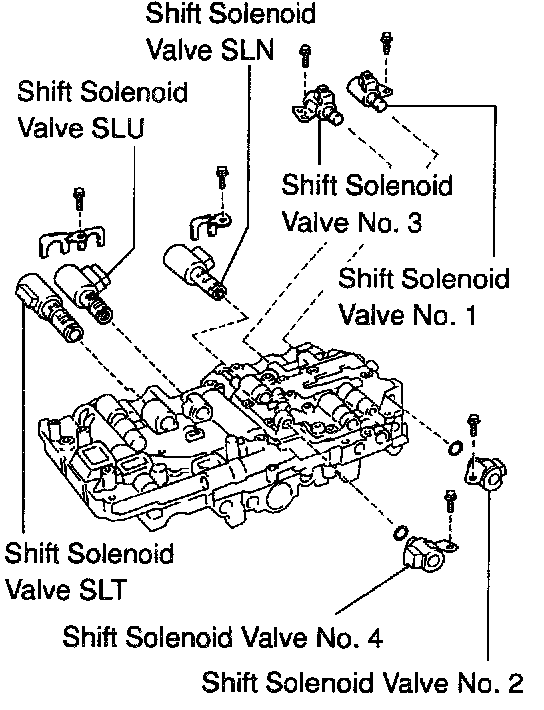 Shift Solenoid Valve SLN

Shift Solenoid Valve SLU

Shift Solenoid Valve No. 3

Shift Solenoid Valve No. 1

Shift Solenoid Valve SLT

Shift Solenoid Valve No. 4

Shift Solenoid Valve No. 2