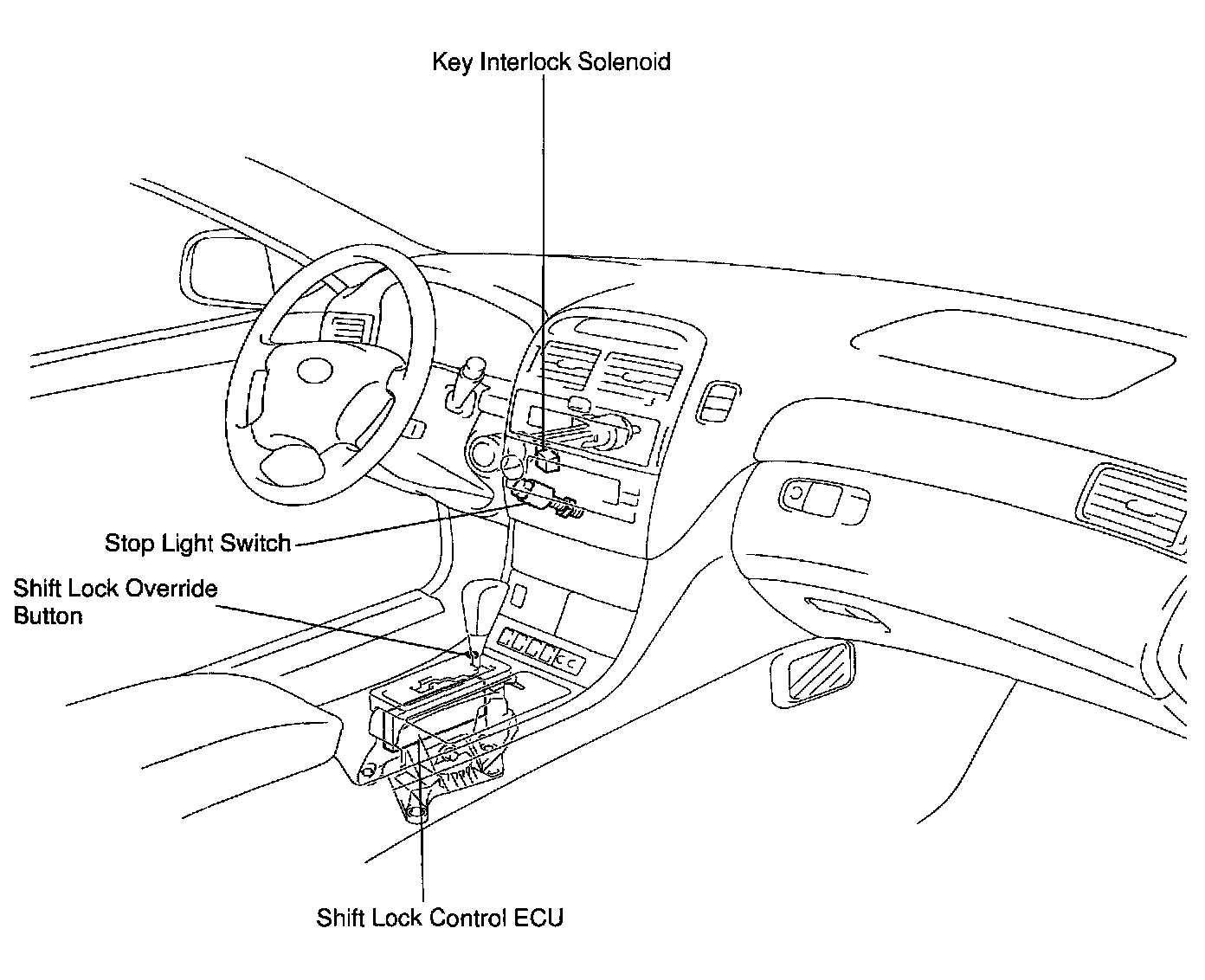 Key Interlock Solenoid

Stop Light Switch

Shift Lock Override Button

Shift Lock Control ECU