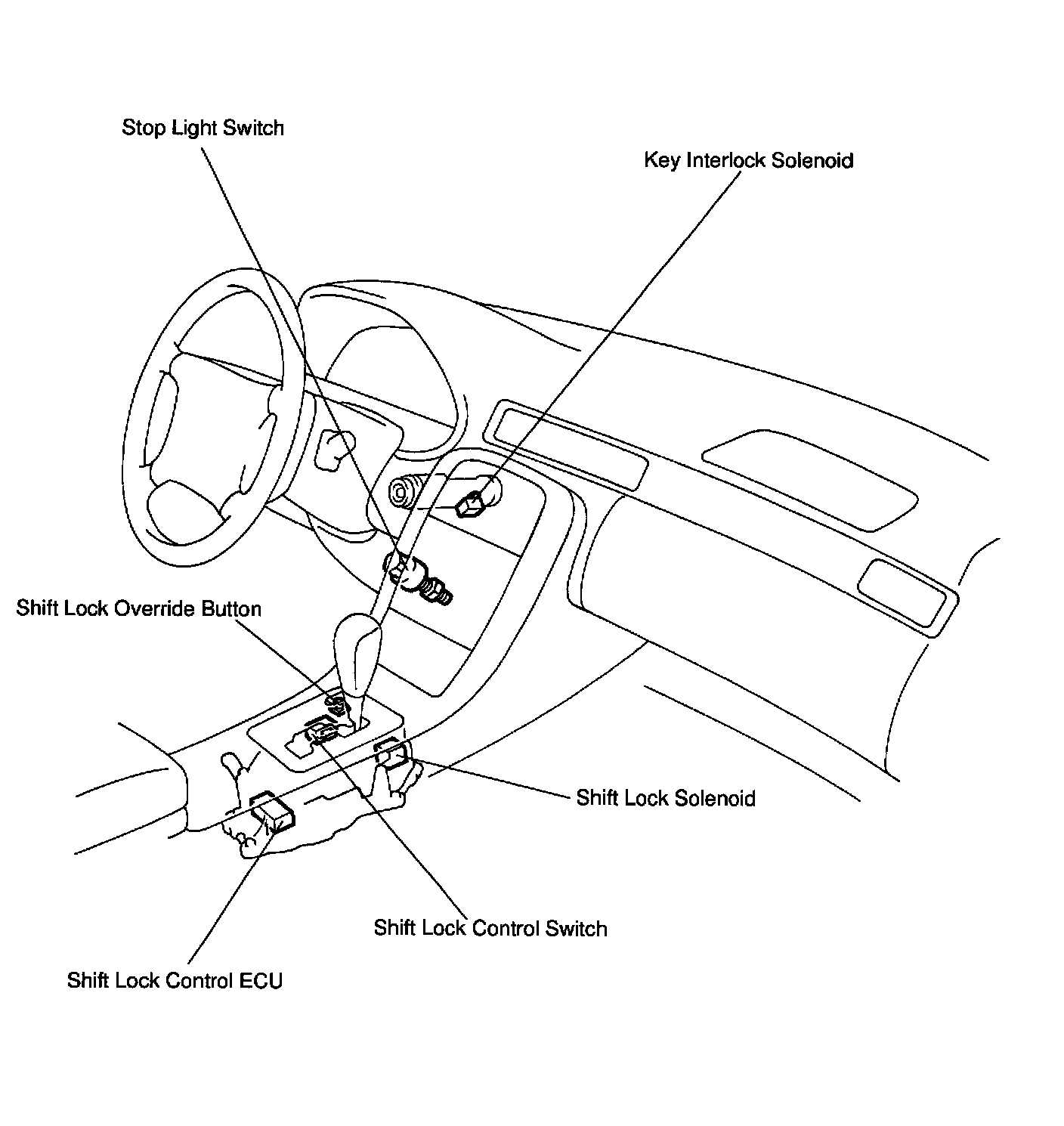 Stop Light Switch

Key Interlock Solenoid

Shift Lock Override Button

Shift Lock Solenoid

Shift Lock Control Switch

Shift Lock Control ECU