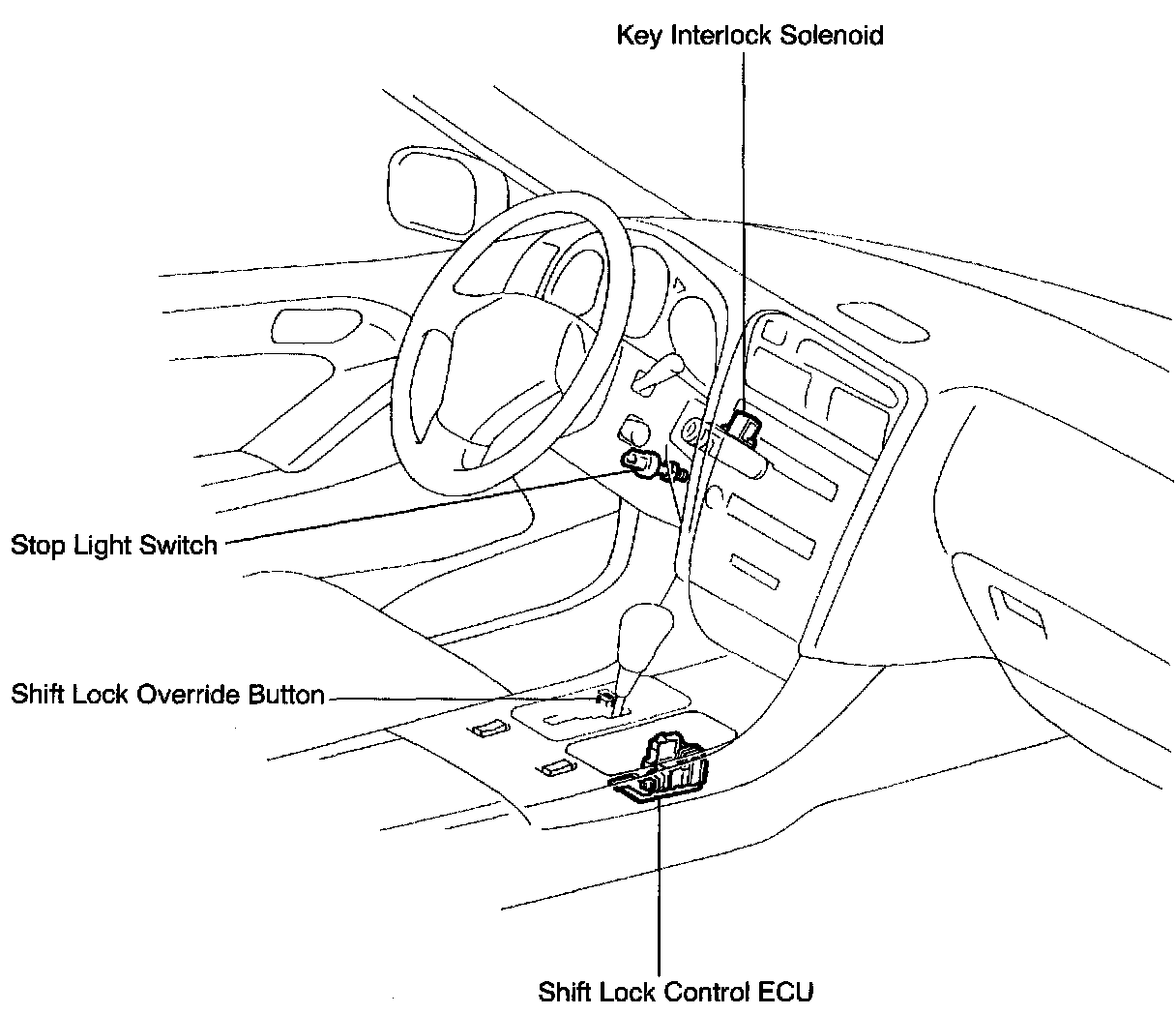 Key Interlock Solenoid

Stop Light Switch

Shift Lock Override Button

Shift Lock Control ECU