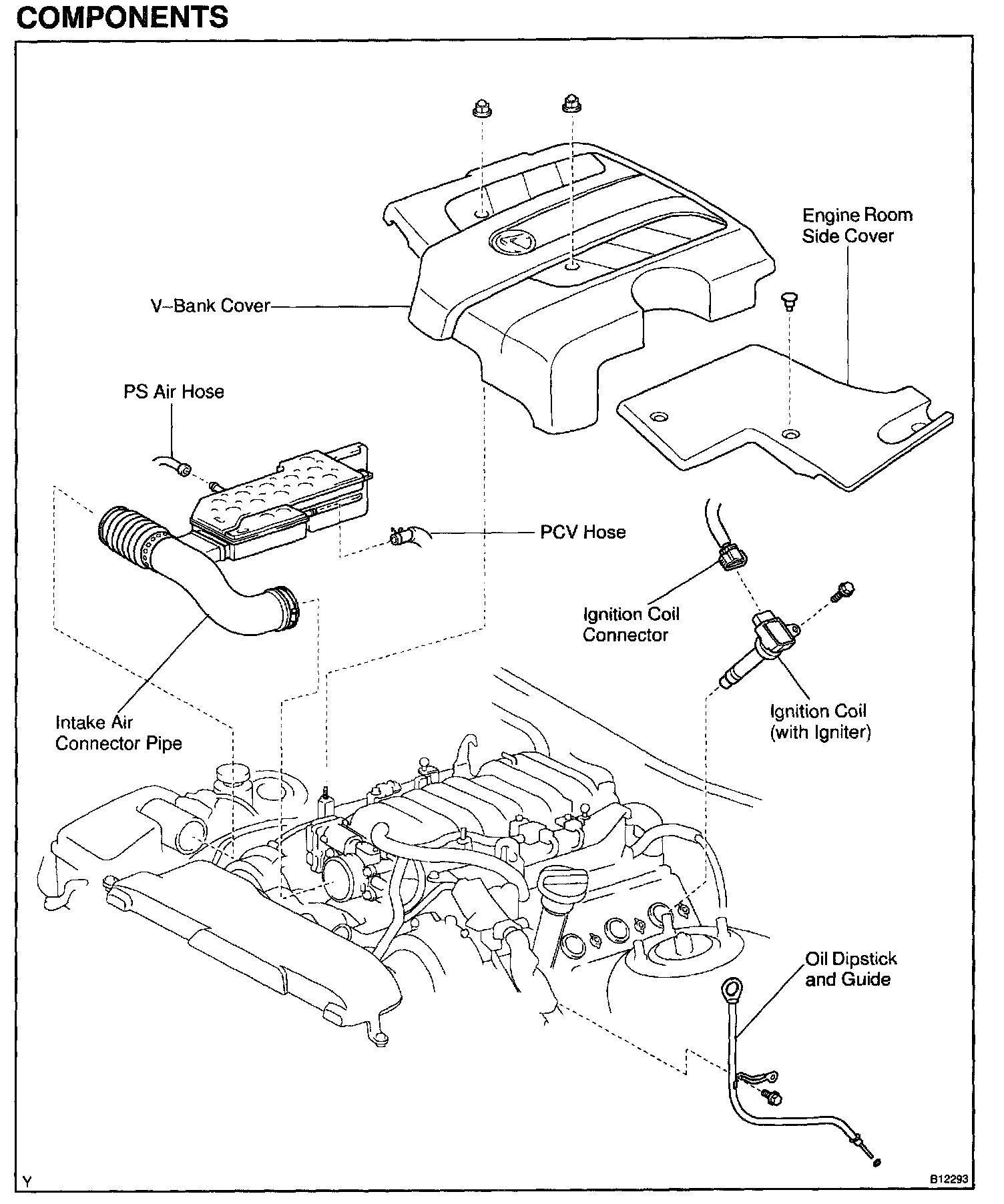 COMPONENTS

Engine Room Side Cover

V–Bank Cover

PS Air Hose

PCV Hose

Ignition Coil Connector

Intake Air Connector Pipe

Ignition Coil (with Igniter)

Oil Dipstick and Guide

Y

B12293