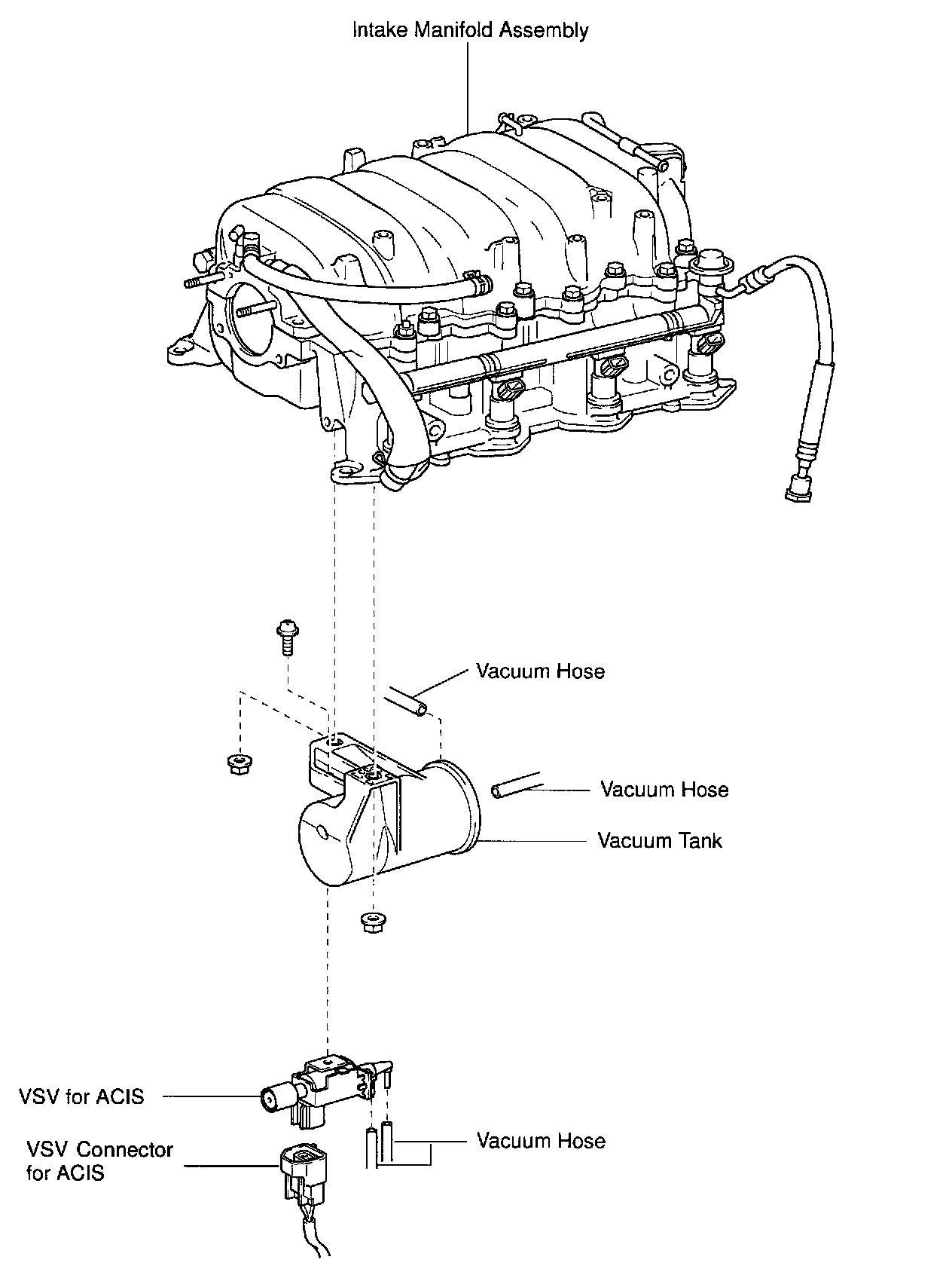 Intake Manifold Assembly

Vacuum Hose

Vacuum Hose

Vacuum Tank

VSV for ACIS

VSV Connector for ACIS

Vacuum Hose