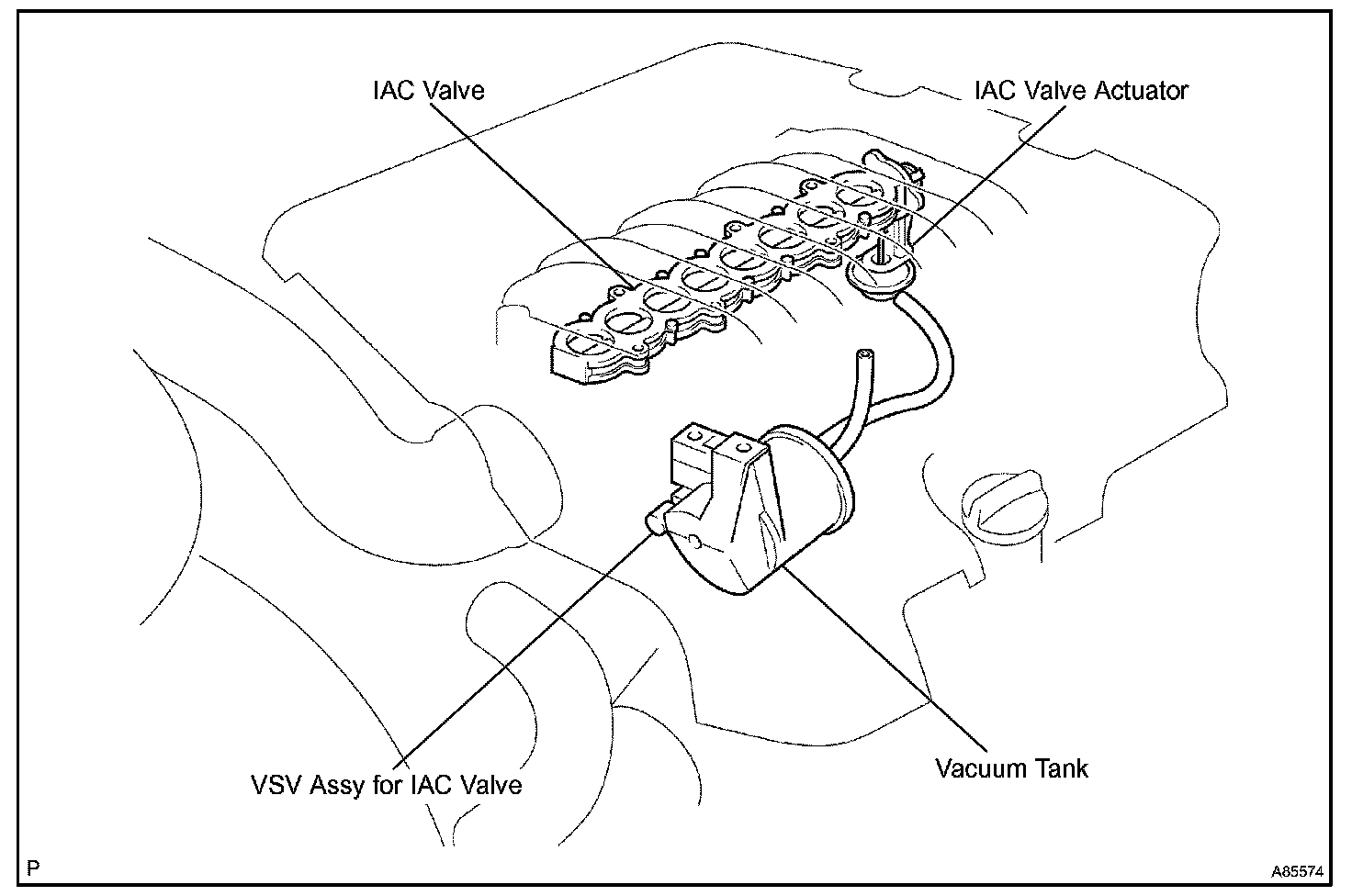 IAC Valve
IAC Valve Actuator
VSV Assy for IAC Valve
Vacuum Tank
P
A85574