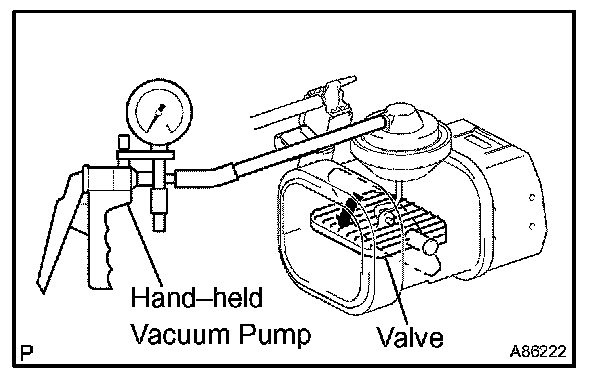 Hand–held Vacuum Pump

Valve

P

A86222