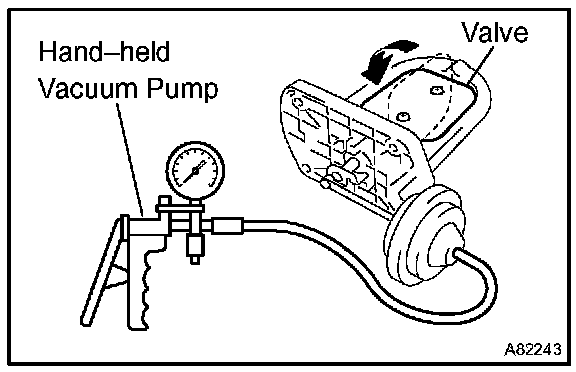 Hand–held Vacuum Pump

Valve

A82243