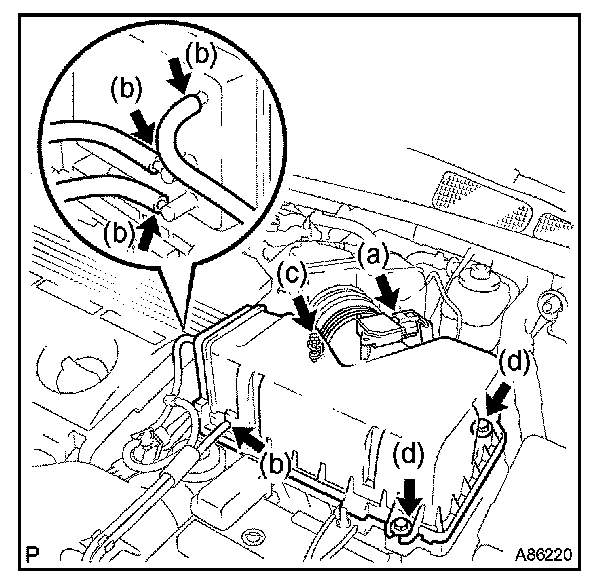 (b)
(b)
(b)
(c)
(a)
(d)
(b)
(d)
P
A86220