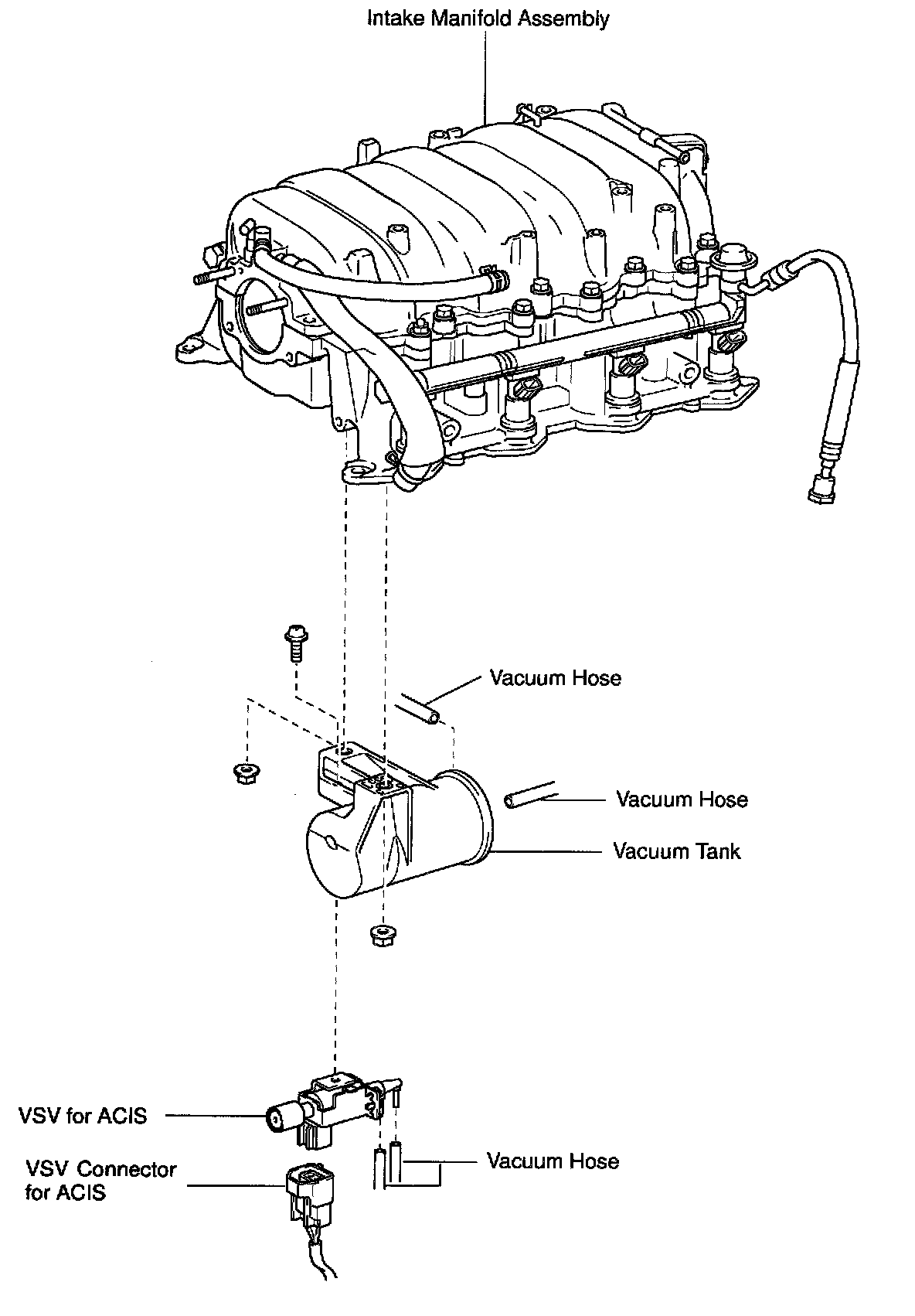 Intake Manifold Assembly

Vacuum Hose

Vacuum Hose

Vacuum Tank

VSV for ACIS

VSV Connector for ACIS

Vacuum Hose