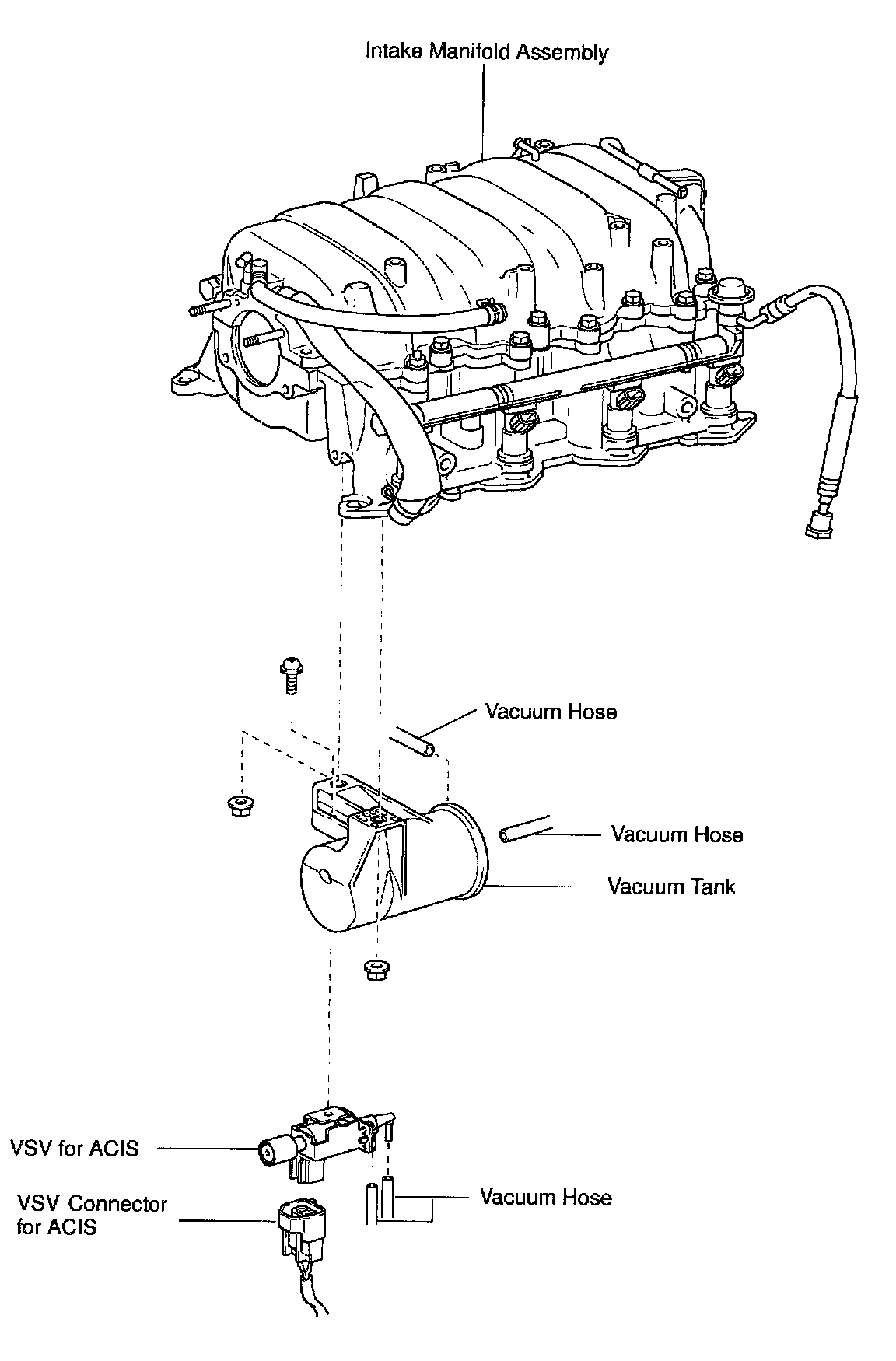 Intake Manifold Assembly

Vacuum Hose

Vacuum Hose

Vacuum Tank

VSV for ACIS

VSV Connector for ACIS

Vacuum Hose