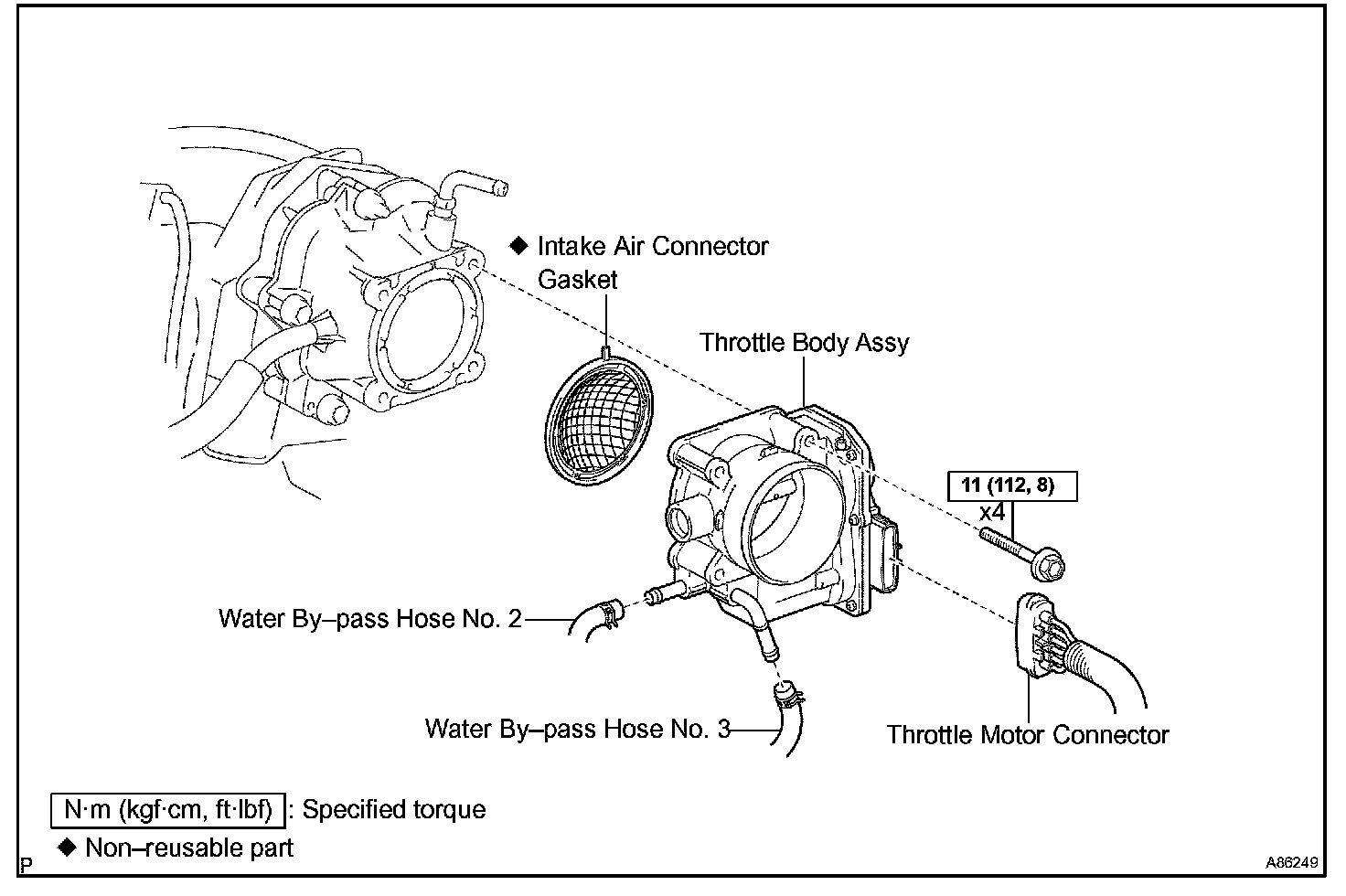 ◆ Intake Air Connector Gasket

Throttle Body Assy

11 (112, 8)
x4

Water By–pass Hose No. 2

Water By–pass Hose No. 3

Throttle Motor Connector

N·m (kgf·cm, ft·lbf) : Specified torque
◆ Non–reusable part

P

A86249