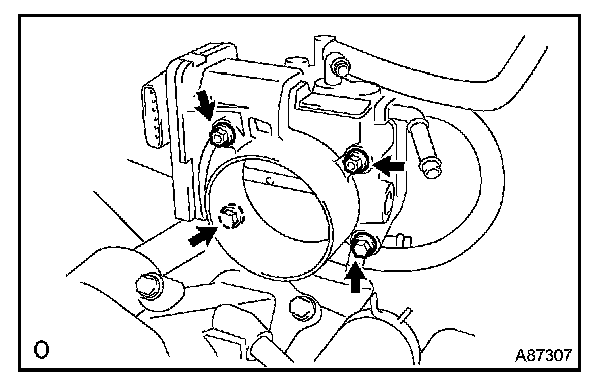 O

A87307