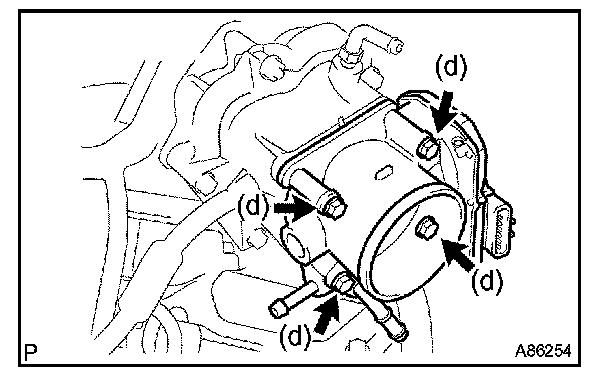 (d)
(d)
(d)
(d)
P
A86254