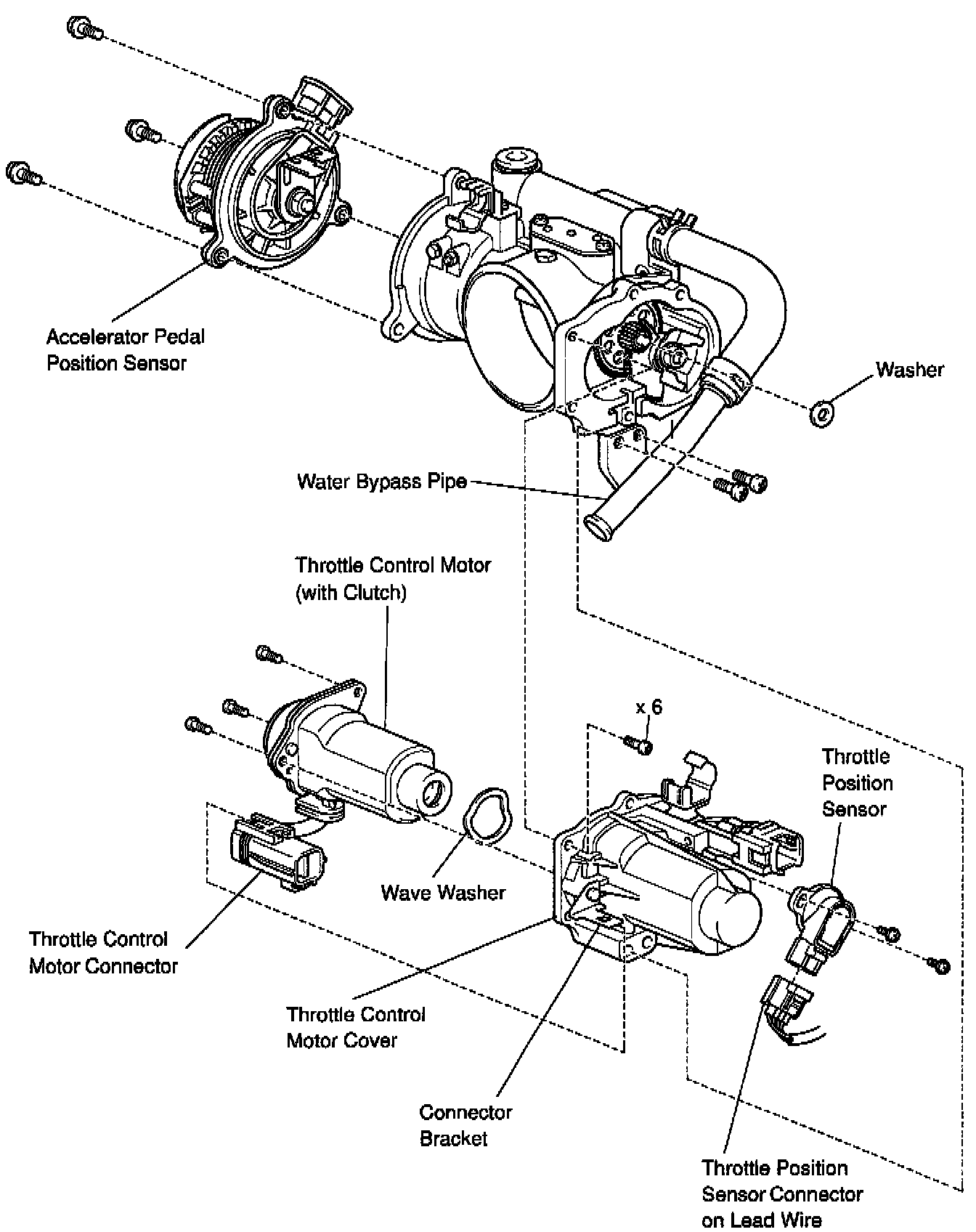 Accelerator Pedal Position Sensor

Washer

Water Bypass Pipe

Throttle Control Motor (with Clutch)

x 6

Throttle Position Sensor

Wave Washer

Throttle Control Motor Connector

Throttle Control Motor Cover

Connector Bracket

Throttle Position Sensor Connector on Lead Wire