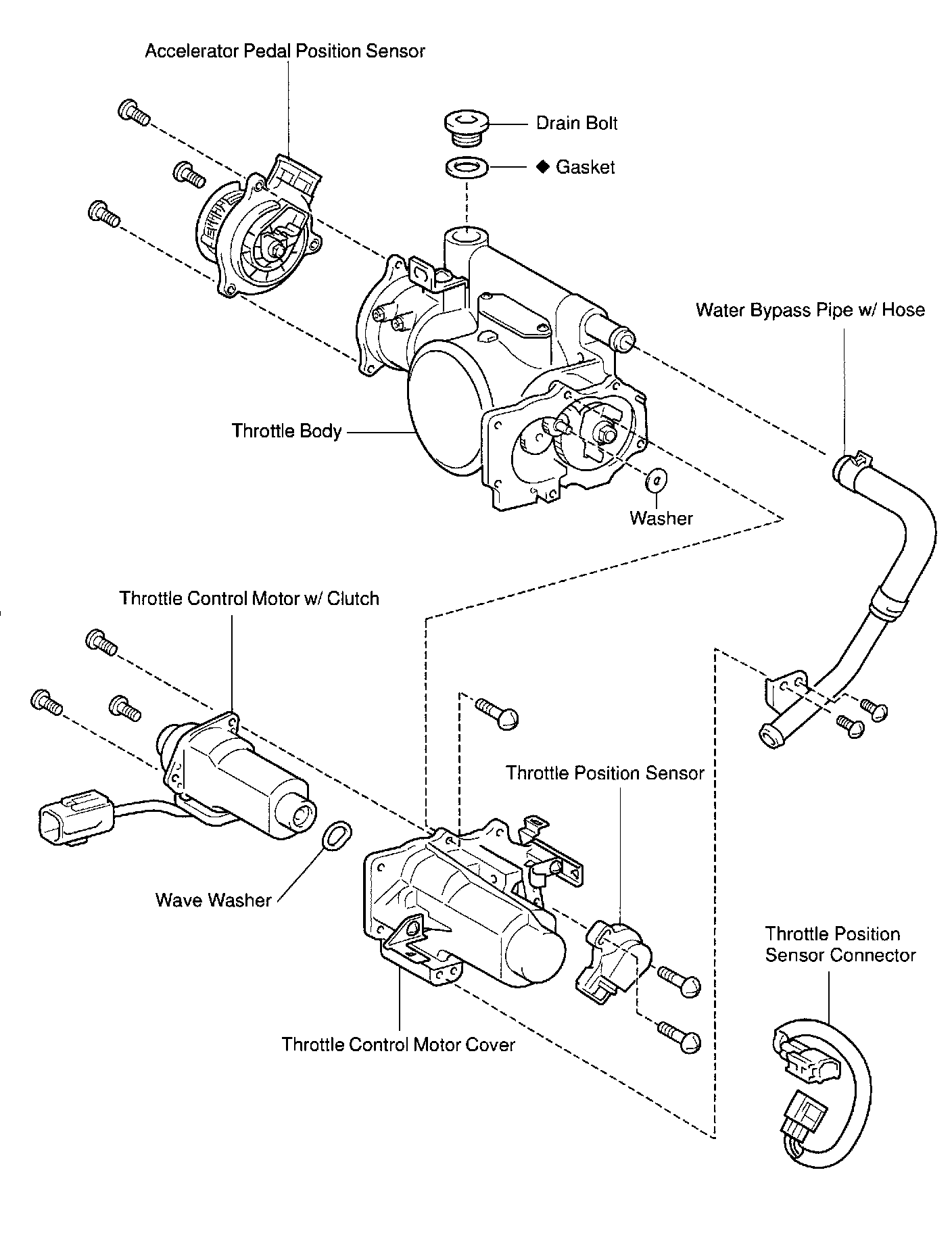 Accelerator Pedal Position Sensor

Drain Bolt

◆ Gasket

Water Bypass Pipe w/ Hose

Throttle Body

Washer

Throttle Control Motor w/ Clutch

Throttle Position Sensor

Wave Washer

Throttle Position Sensor Connector

Throttle Control Motor Cover