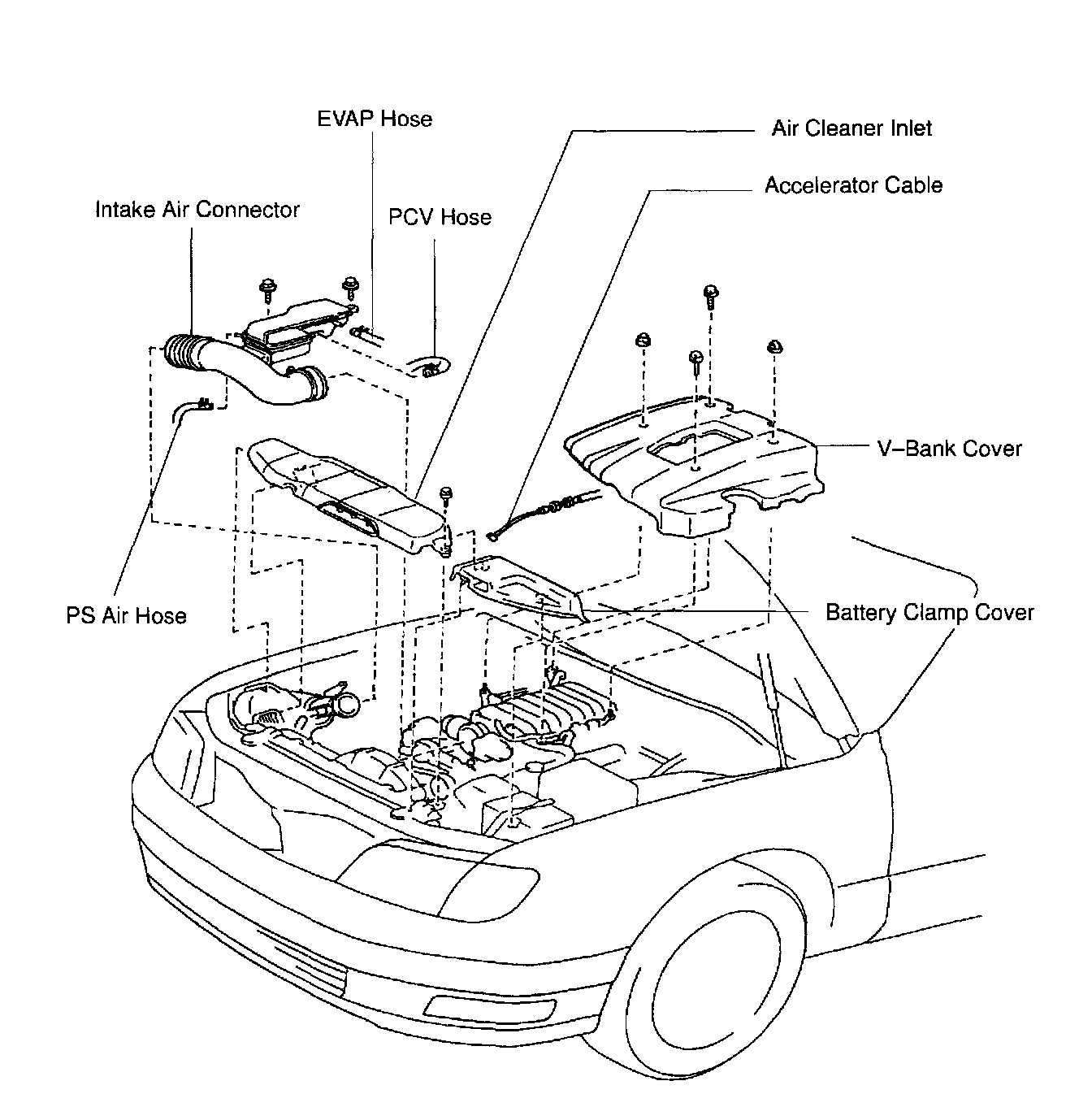 EVAP Hose

Air Cleaner Inlet

Accelerator Cable

Intake Air Connector

PCV Hose

V–Bank Cover

PS Air Hose

Battery Clamp Cover