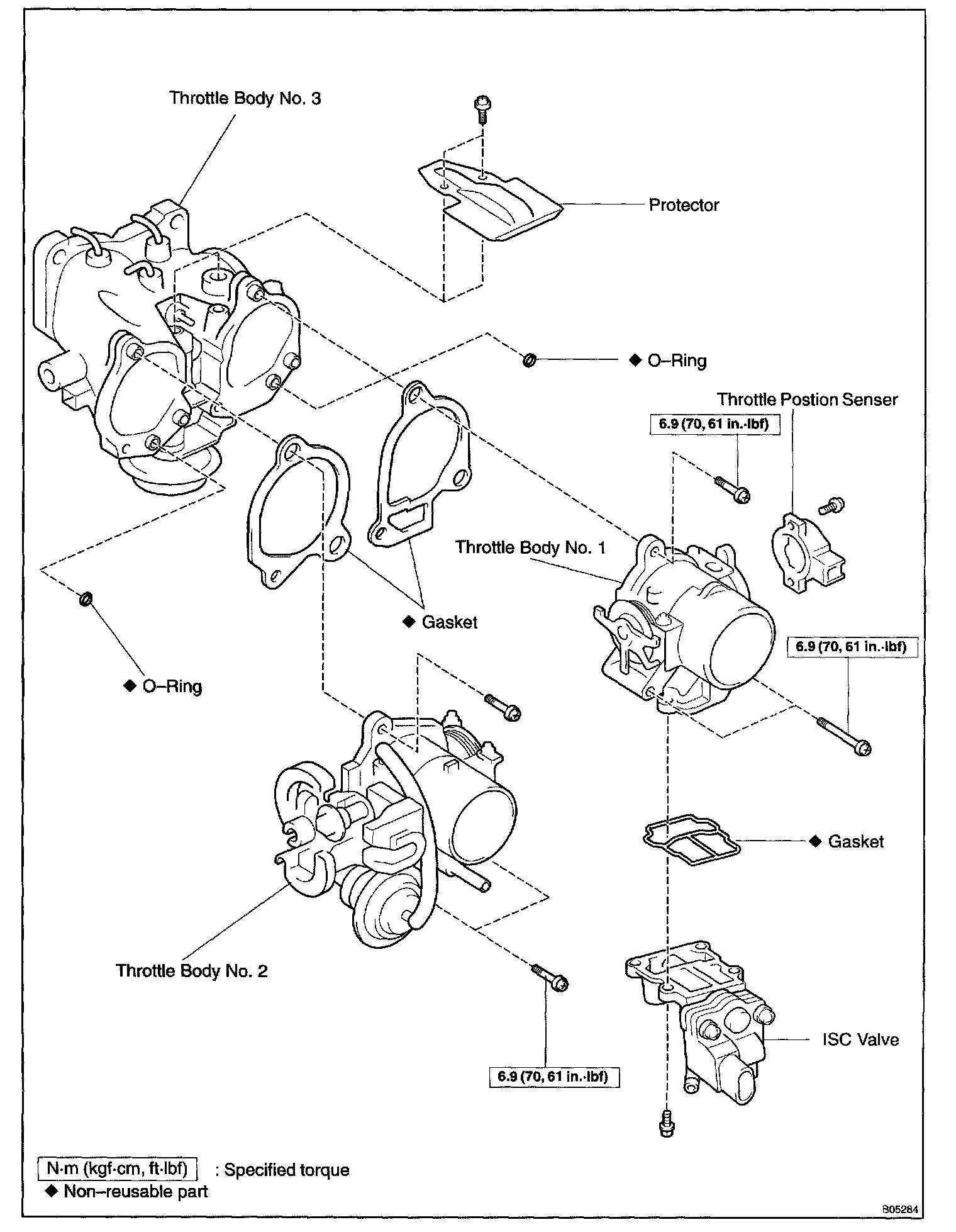 Throttle Body No. 3

Protector

◆ O–Ring

Throttle Postion Senser

6.9 (70, 61 in.·lbf)

Throttle Body No. 1

◆ Gasket

6.9 (70, 61 in.·lbf)

◆ O–Ring

◆ Gasket

Throttle Body No. 2

ISC Valve

6.9 (70, 61 in.·lbf)

N·m (kgf·cm, ft·lbf) : Specified torque

◆ Non–reusable part

B05284