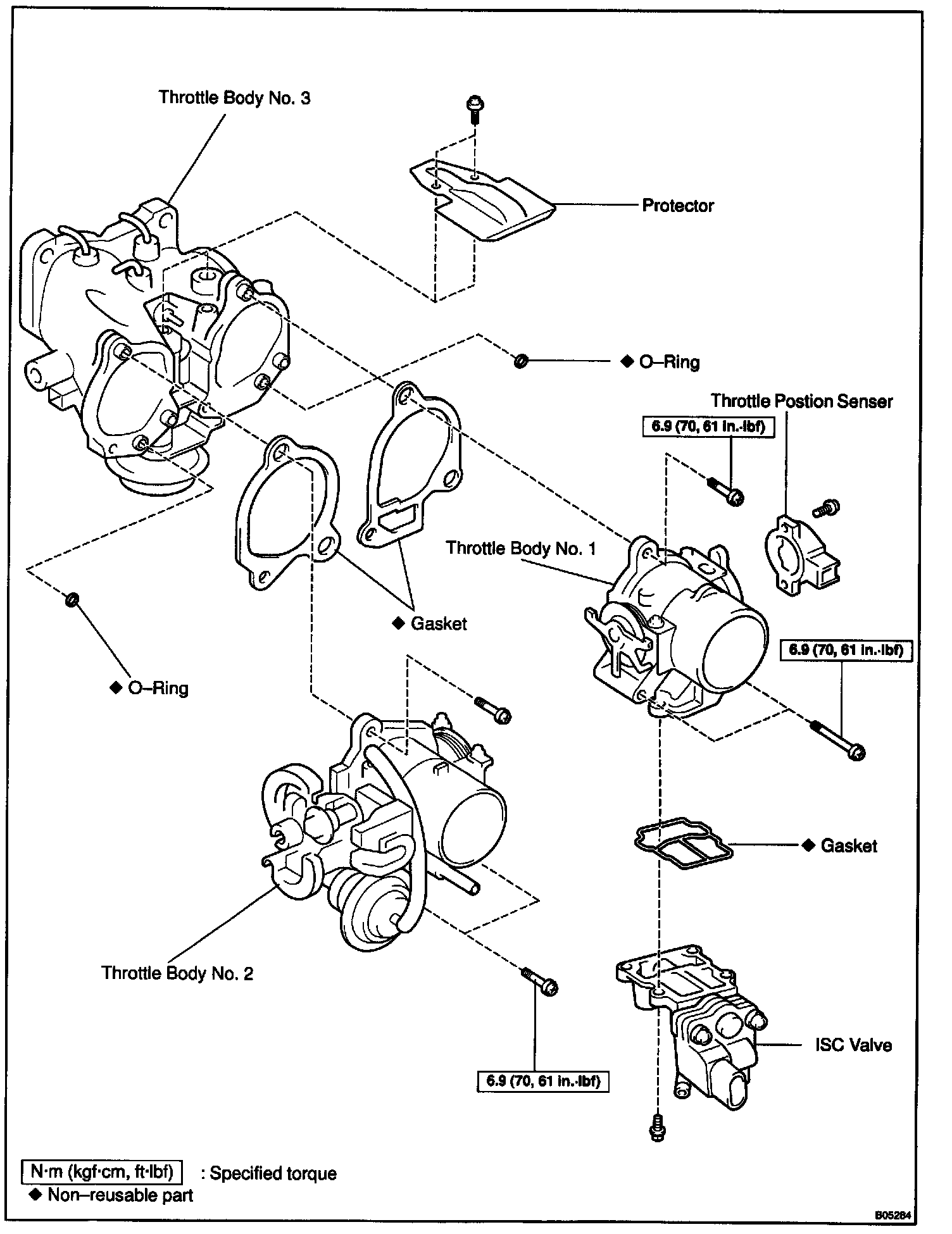 Throttle Body No. 3

Protector

◆ O–Ring

Throttle Postion Senser

6.9 (70, 61 in.·lbf)

Throttle Body No. 1

◆ Gasket

6.9 (70, 61 in.·lbf)

◆ O–Ring

◆ Gasket

Throttle Body No. 2

ISC Valve

6.9 (70, 61 in.·lbf)

N·m (kgf·cm, ft·lbf) : Specified torque
◆ Non–reusable part

B05284