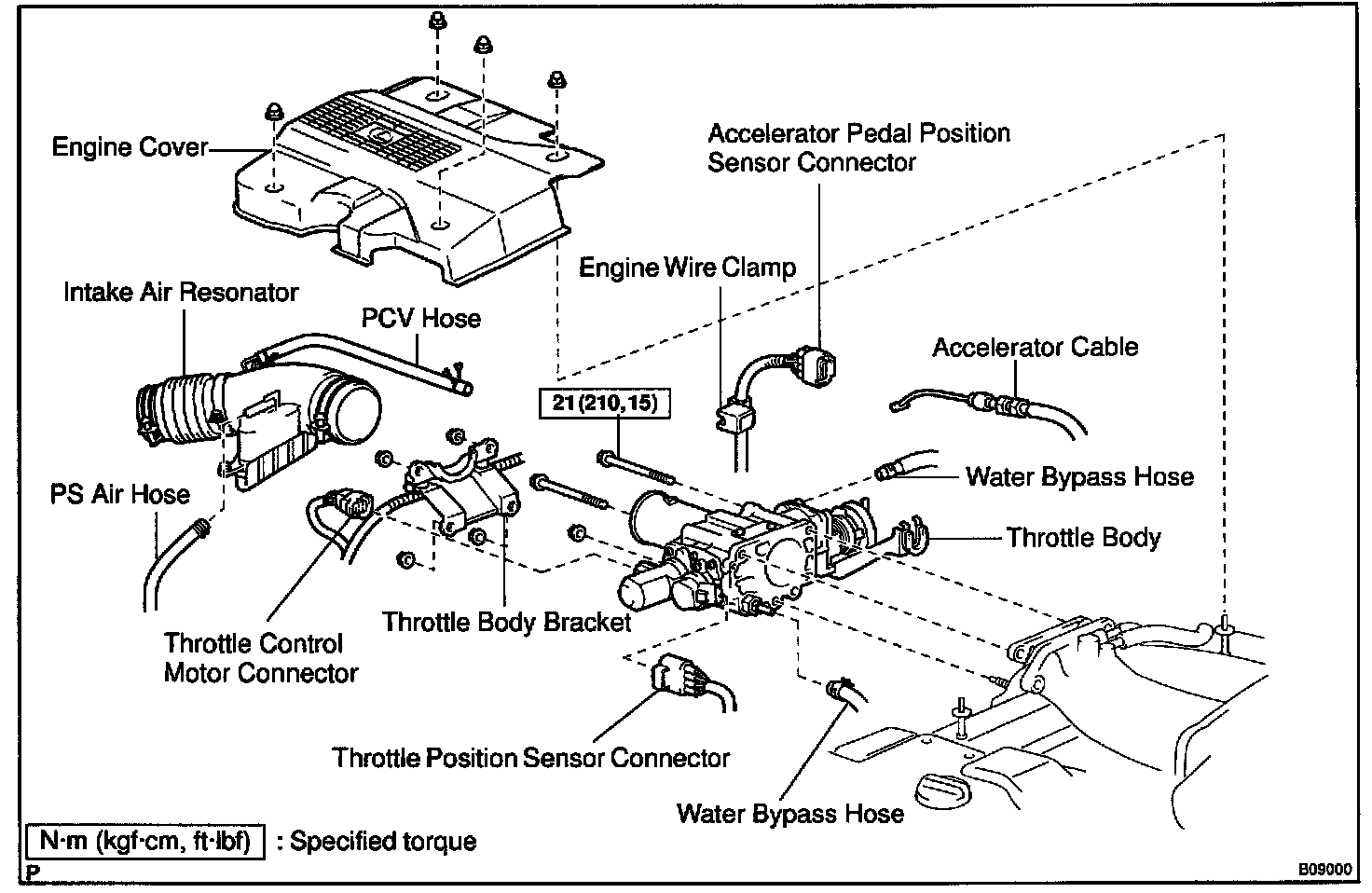 Engine Cover

Accelerator Pedal Position Sensor Connector

Engine Wire Clamp

Intake Air Resonator

PCV Hose

Accelerator Cable

21 (210, 15)

Water Bypass Hose

PS Air Hose

Throttle Body

Throttle Body Bracket

Throttle Control Motor Connector

Throttle Position Sensor Connector

Water Bypass Hose

N·m (kgf·cm, ft·lbf) : Specified torque

P

B09000