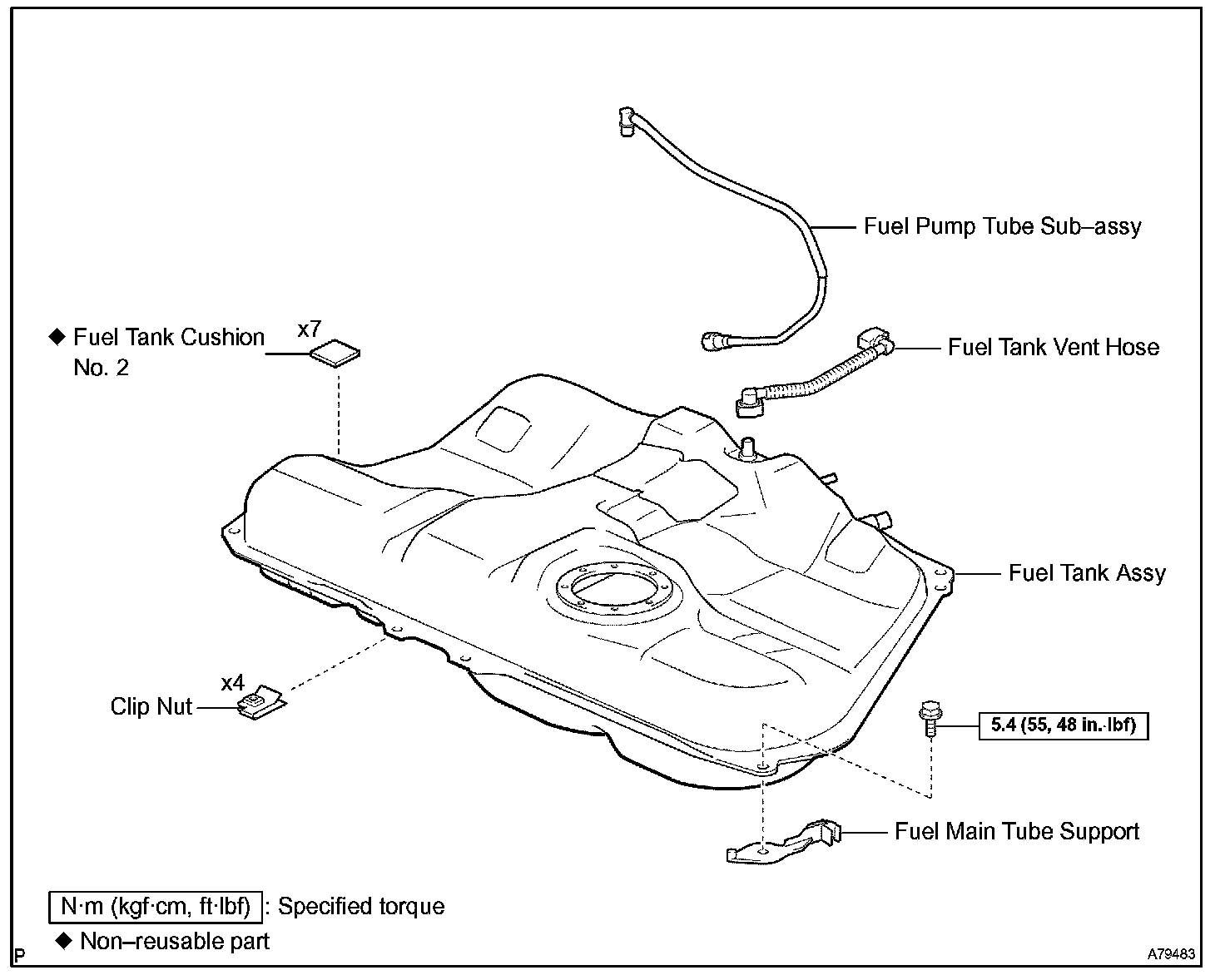 Fuel Pump Tube Sub–assy

◆ Fuel Tank Cushion No. 2

x7

Fuel Tank Vent Hose

Fuel Tank Assy

x4

Clip Nut

5.4 (55, 48 in.·lbf)

Fuel Main Tube Support

N·m (kgf·cm, ft·lbf) : Specified torque

◆ Non–reusable part

P

A79483