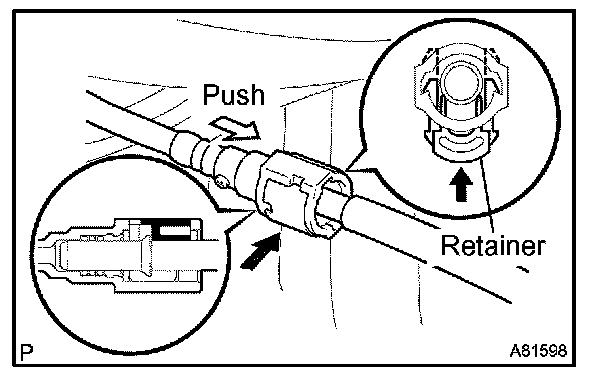 Push

Retainer

P

A81598