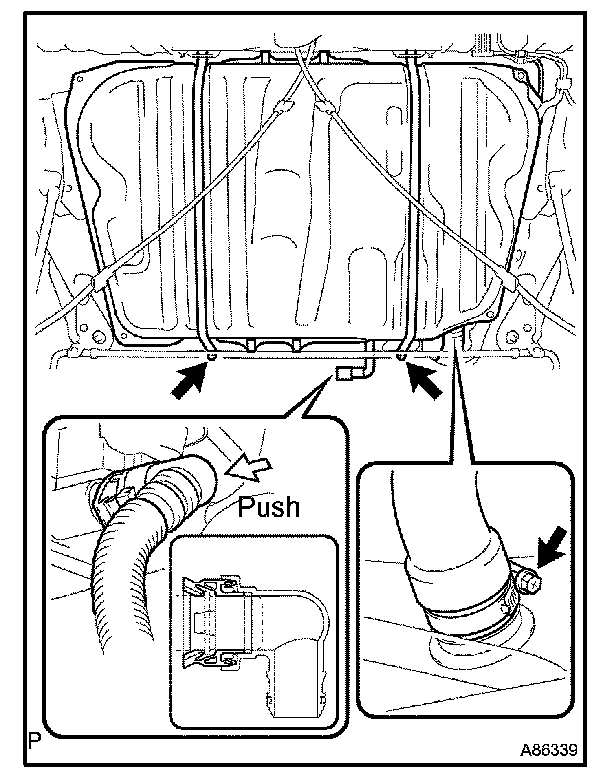 Push

P

A86339