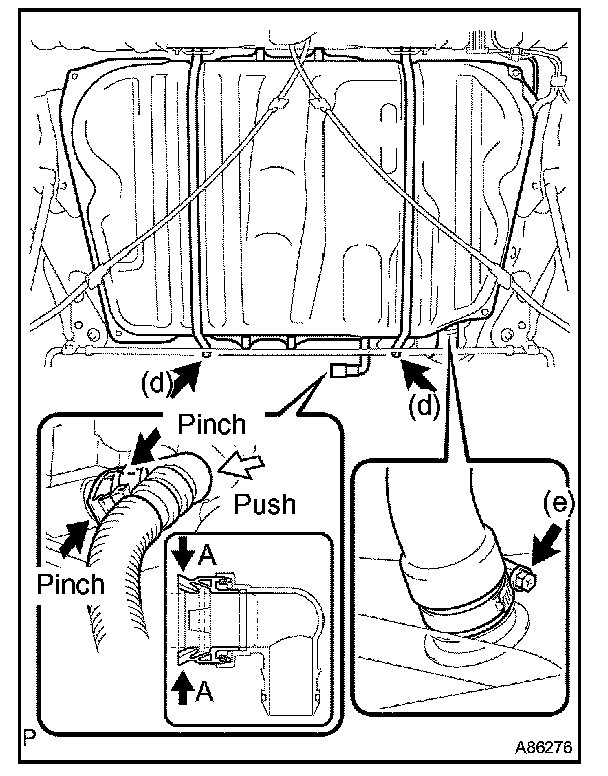 (d)

(d)

Pinch

Push

Pinch

A

A

(e)

P

A86276