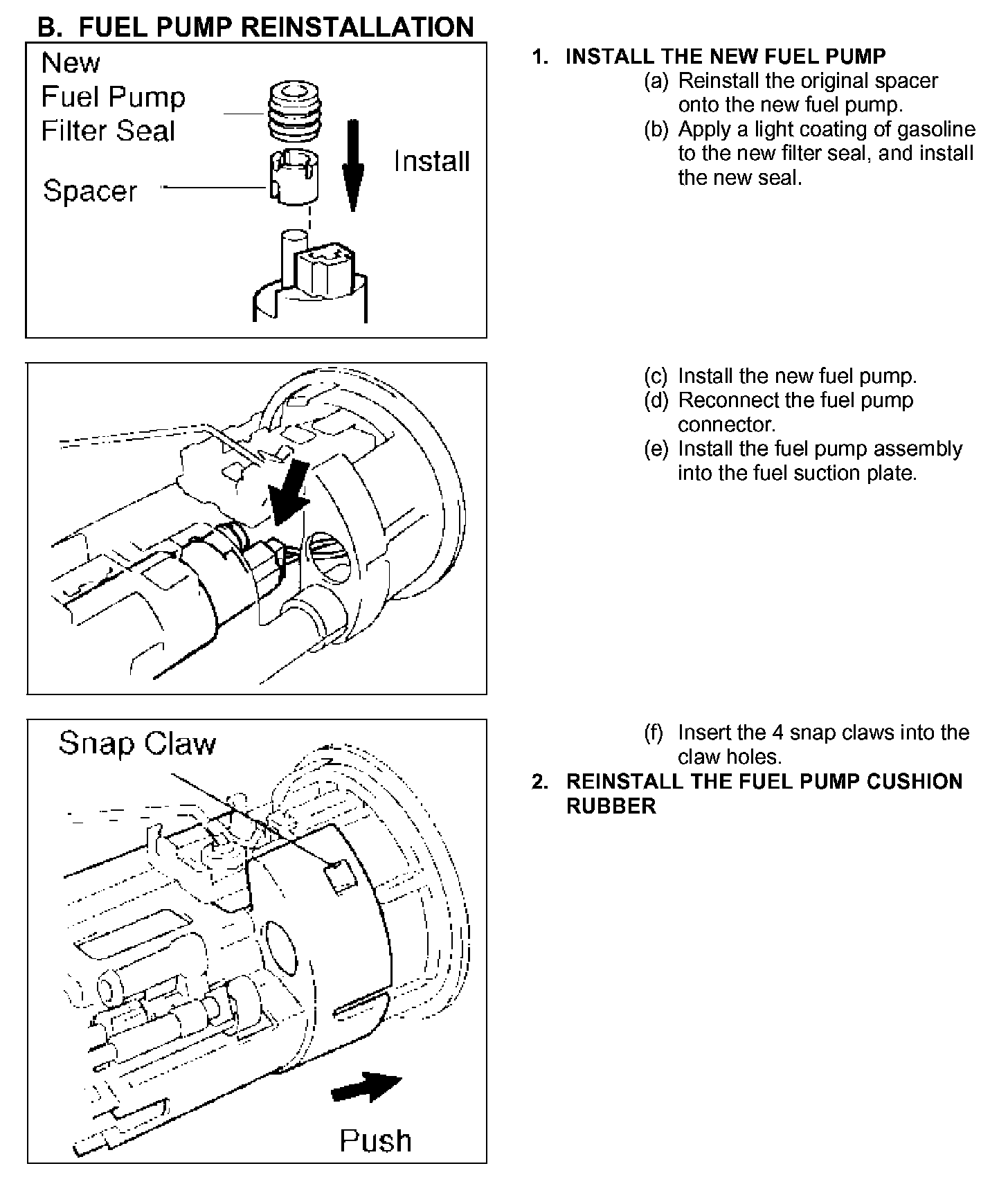 B. FUEL PUMP REINSTALLATION

New
Fuel Pump
Filter Seal

Spacer

Install

1. INSTALL THE NEW FUEL PUMP
(a) Reinstall the original spacer onto the new fuel pump.
(b) Apply a light coating of gasoline to the new filter seal, and install the new seal.

(c) Install the new fuel pump.
(d) Reconnect the fuel pump connector.
(e) Install the fuel pump assembly into the fuel suction plate.

Snap Claw

Push

(f) Insert the 4 snap claws into the claw holes.
2. REINSTALL THE FUEL PUMP CUSHION RUBBER