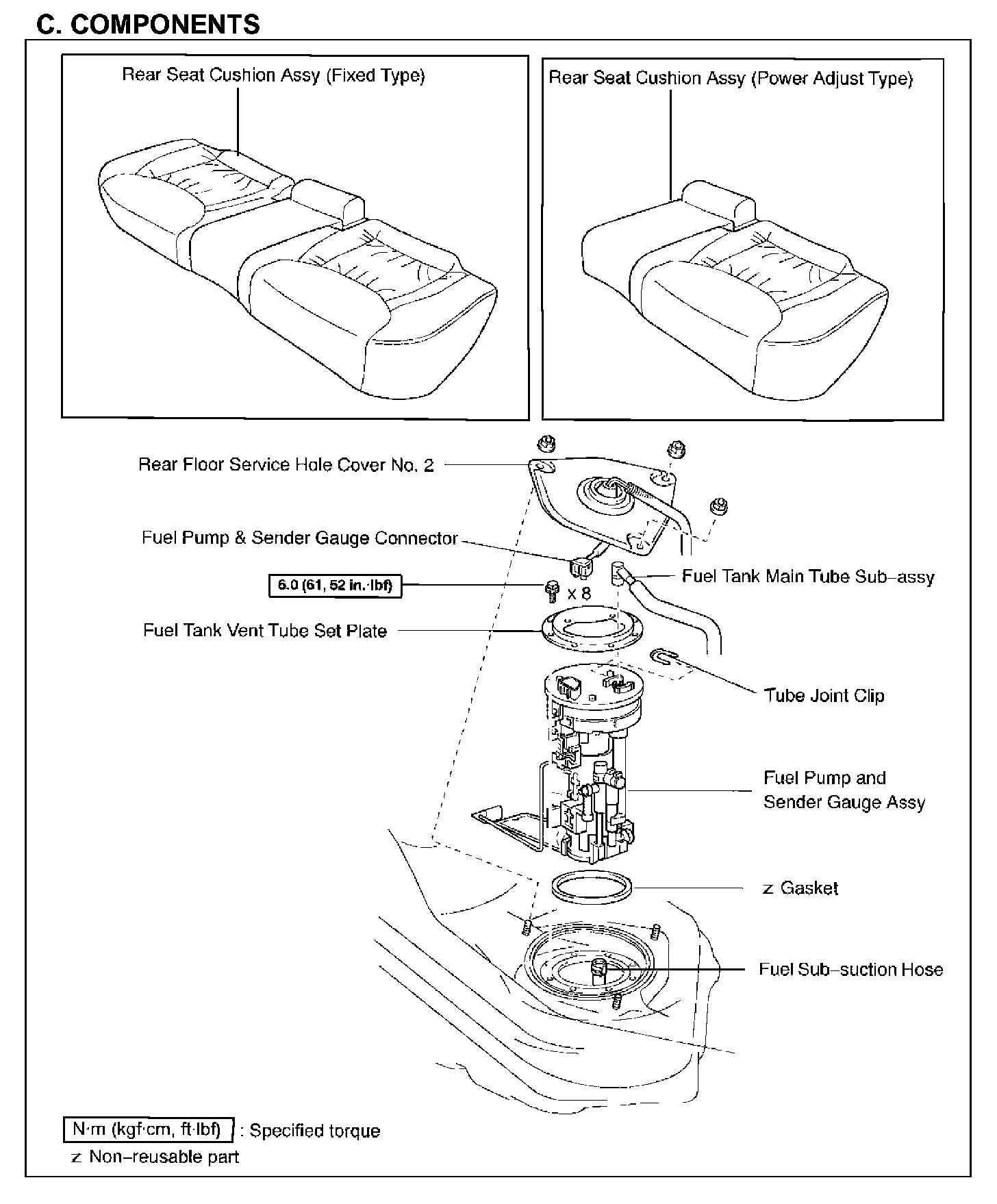 C. COMPONENTS

Rear Seat Cushion Assy (Fixed Type)

Rear Seat Cushion Assy (Power Adjust Type)

Rear Floor Service Hole Cover No. 2

Fuel Pump & Sender Gauge Connector

6.0 (61, 52 in.·lbf)

x 8

Fuel Tank Main Tube Sub–assy

Fuel Tank Vent Tube Set Plate

Tube Joint Clip

Fuel Pump and Sender Gauge Assy

z Gasket

Fuel Sub–suction Hose

N·m (kgf·cm, ft·lbf) : Specified torque

z Non–reusable part