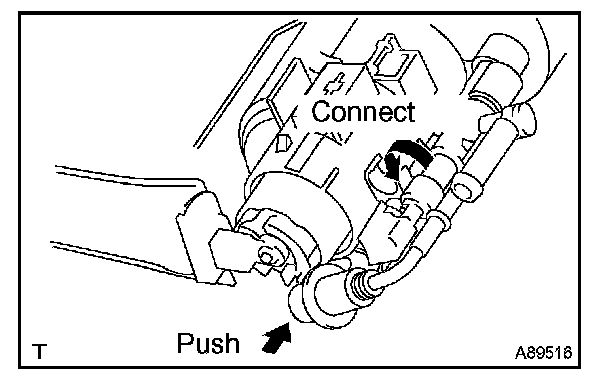 Connect

Push

T

A89516