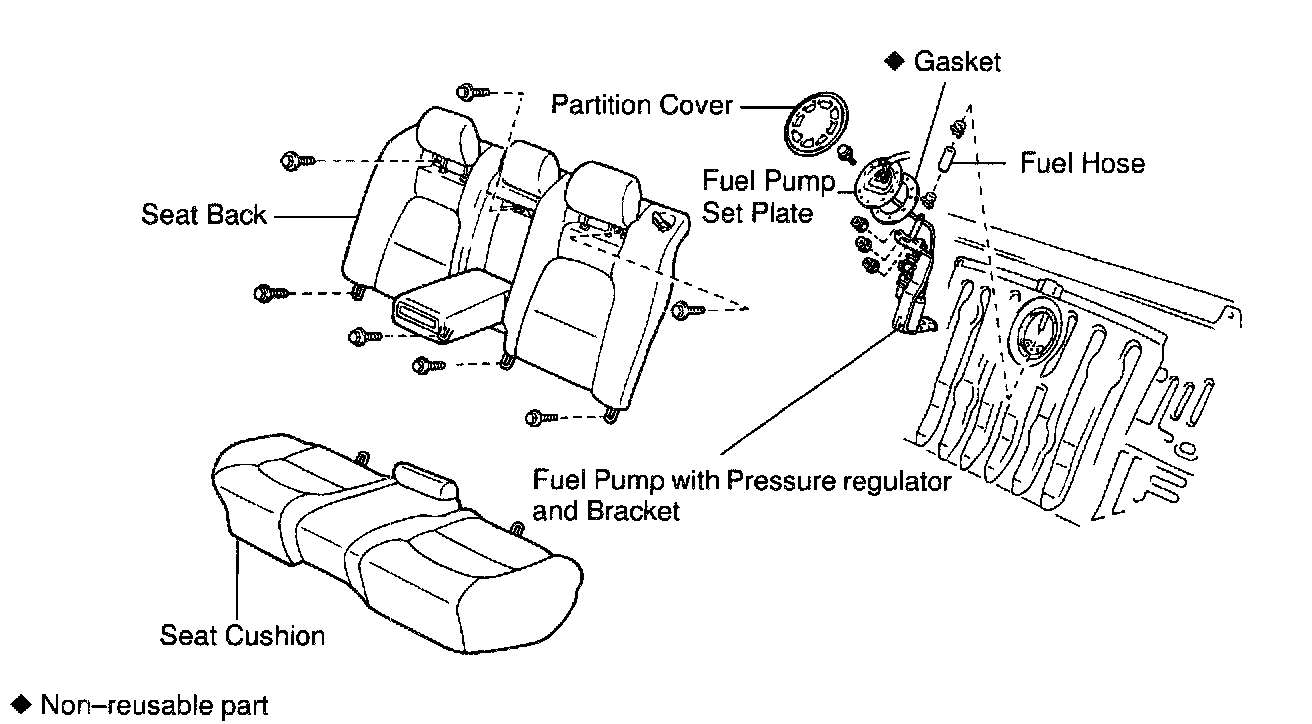 ◆ Gasket

Partition Cover

Fuel Hose

Fuel Pump Set Plate

Seat Back

Fuel Pump with Pressure regulator and Bracket

Seat Cushion

◆ Non–reusable part