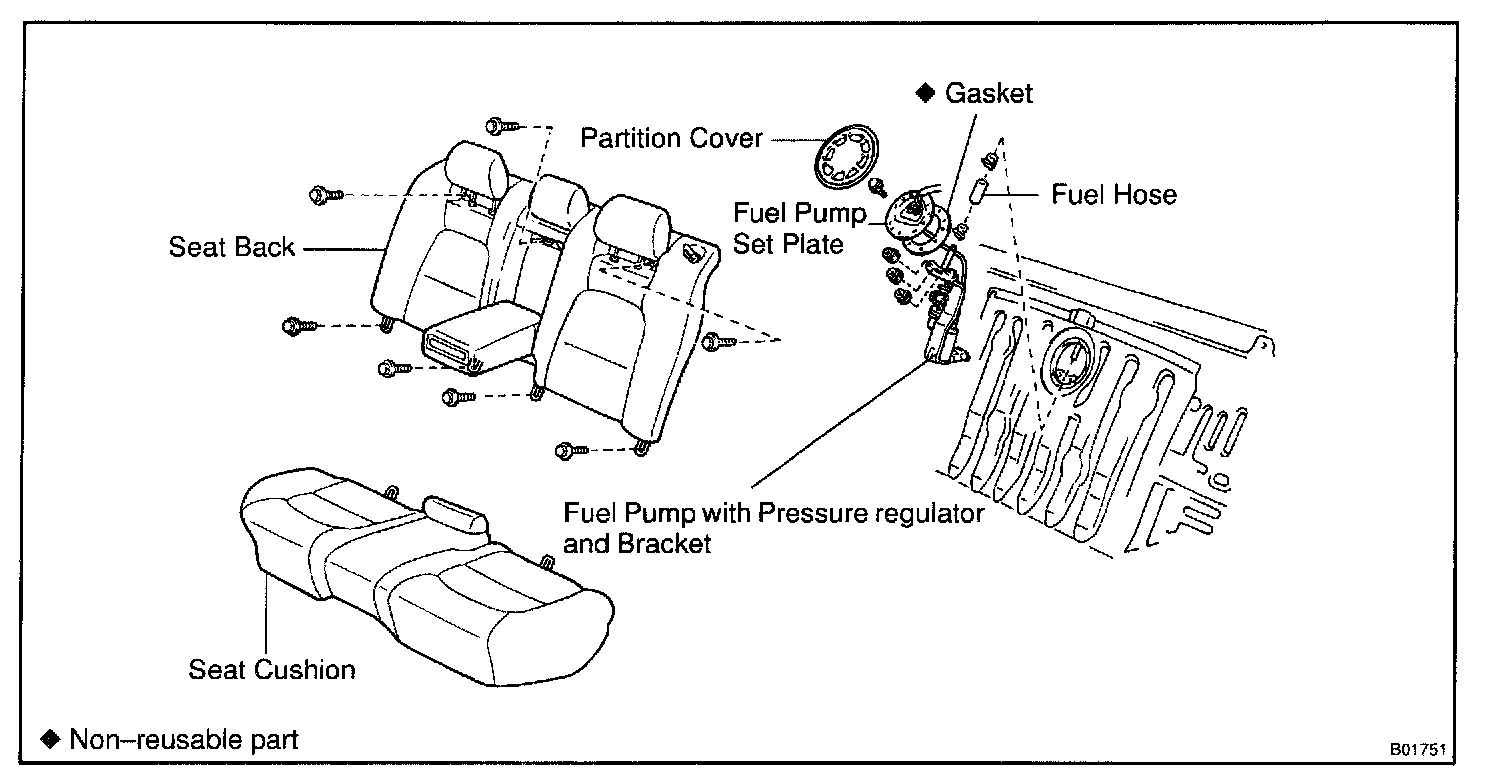 ◆ Gasket

Partition Cover

Fuel Hose

Fuel Pump Set Plate

Seat Back

Fuel Pump with Pressure regulator and Bracket

Seat Cushion

◆ Non–reusable part

B01751