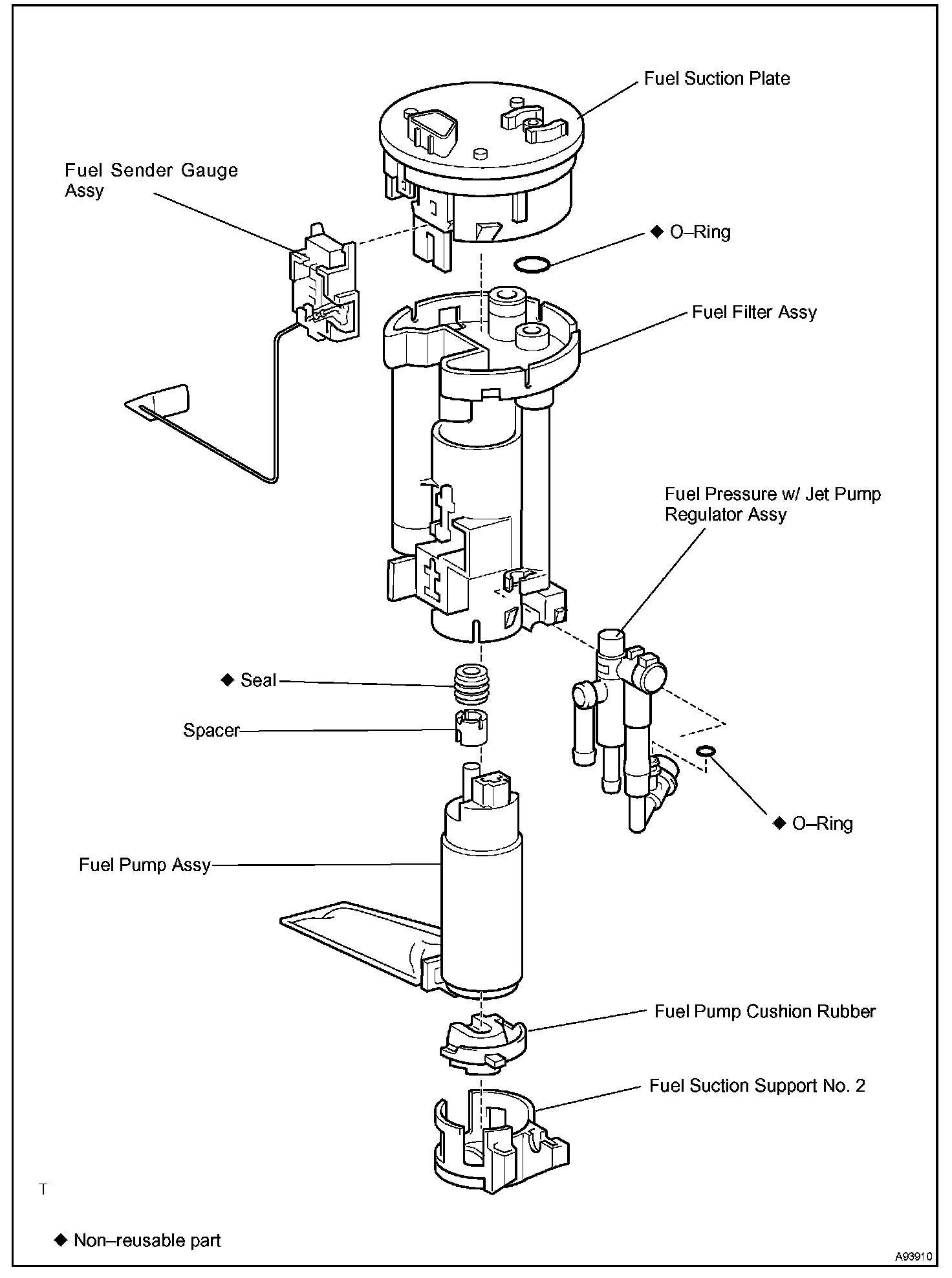 Fuel Suction Plate

Fuel Sender Gauge Assy

◆ O–Ring

Fuel Filter Assy

Fuel Pressure w/ Jet Pump Regulator Assy

◆ Seal

Spacer

◆ O–Ring

Fuel Pump Assy

Fuel Pump Cushion Rubber

Fuel Suction Support No. 2

T

◆ Non–reusable part

A93910