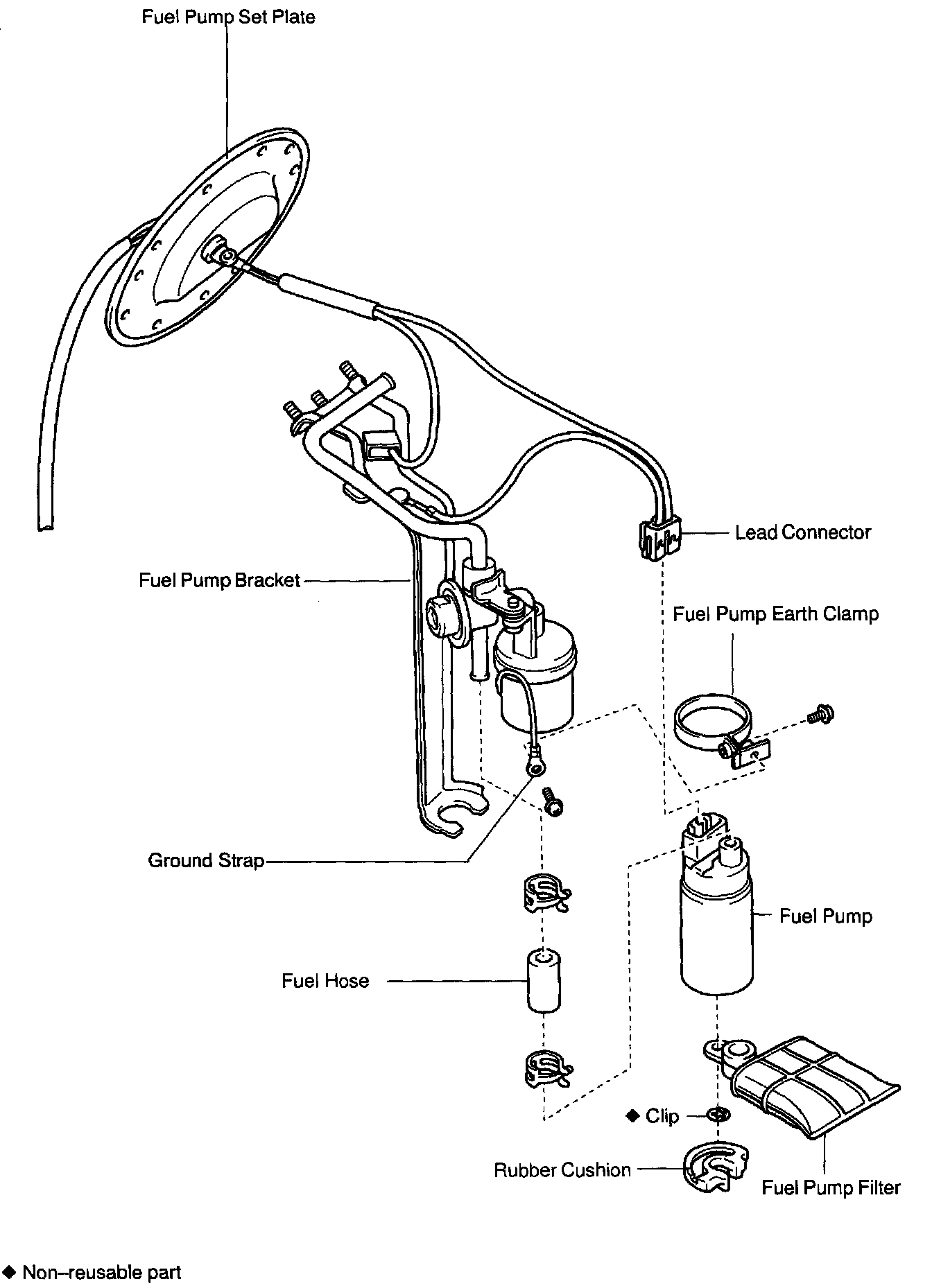 Fuel Pump Set Plate

Lead Connector

Fuel Pump Bracket

Fuel Pump Earth Clamp

Ground Strap

Fuel Pump

Fuel Hose

◆ Clip

Rubber Cushion

Fuel Pump Filter

◆ Non–reusable part