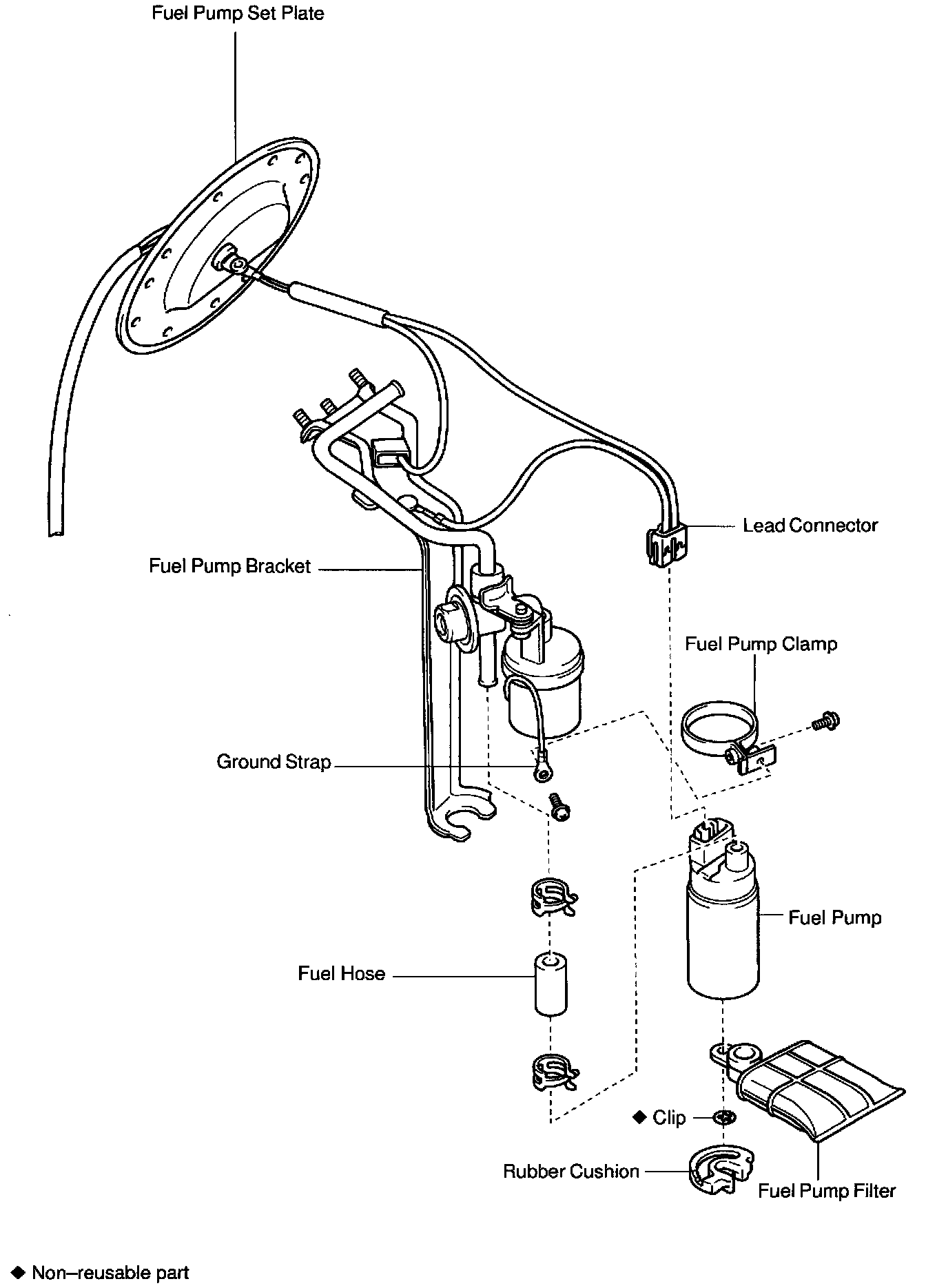 Fuel Pump Set Plate

Lead Connector

Fuel Pump Bracket

Fuel Pump Clamp

Ground Strap

Fuel Pump

Fuel Hose

◆ Clip

Rubber Cushion

Fuel Pump Filter

◆ Non–reusable part