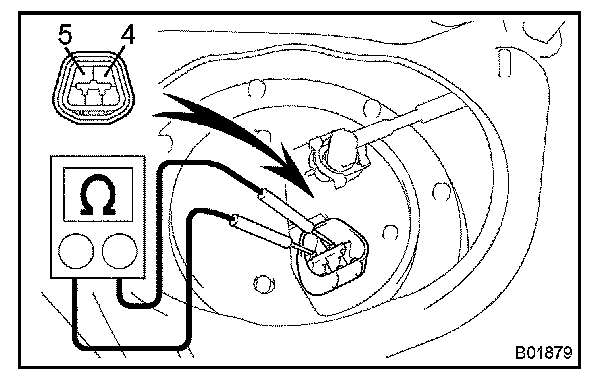 5
4
Ω
B01879