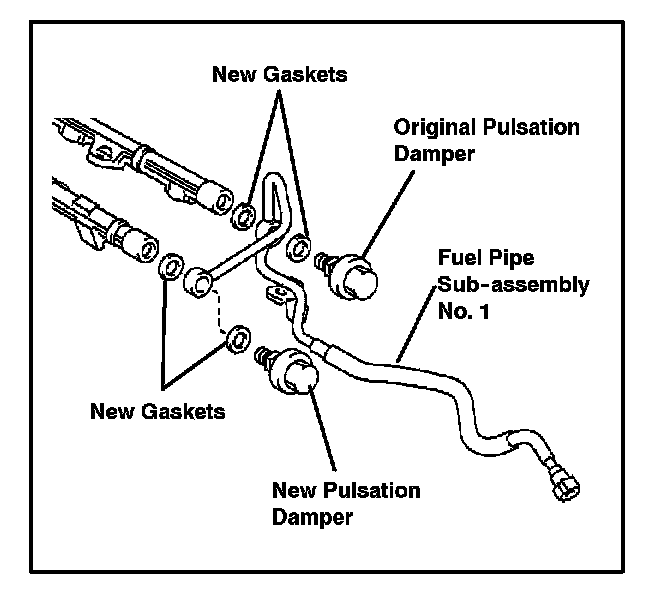 New Gaskets

Original Pulsation Damper

Fuel Pipe Sub-assembly No. 1

New Gaskets

New Pulsation Damper