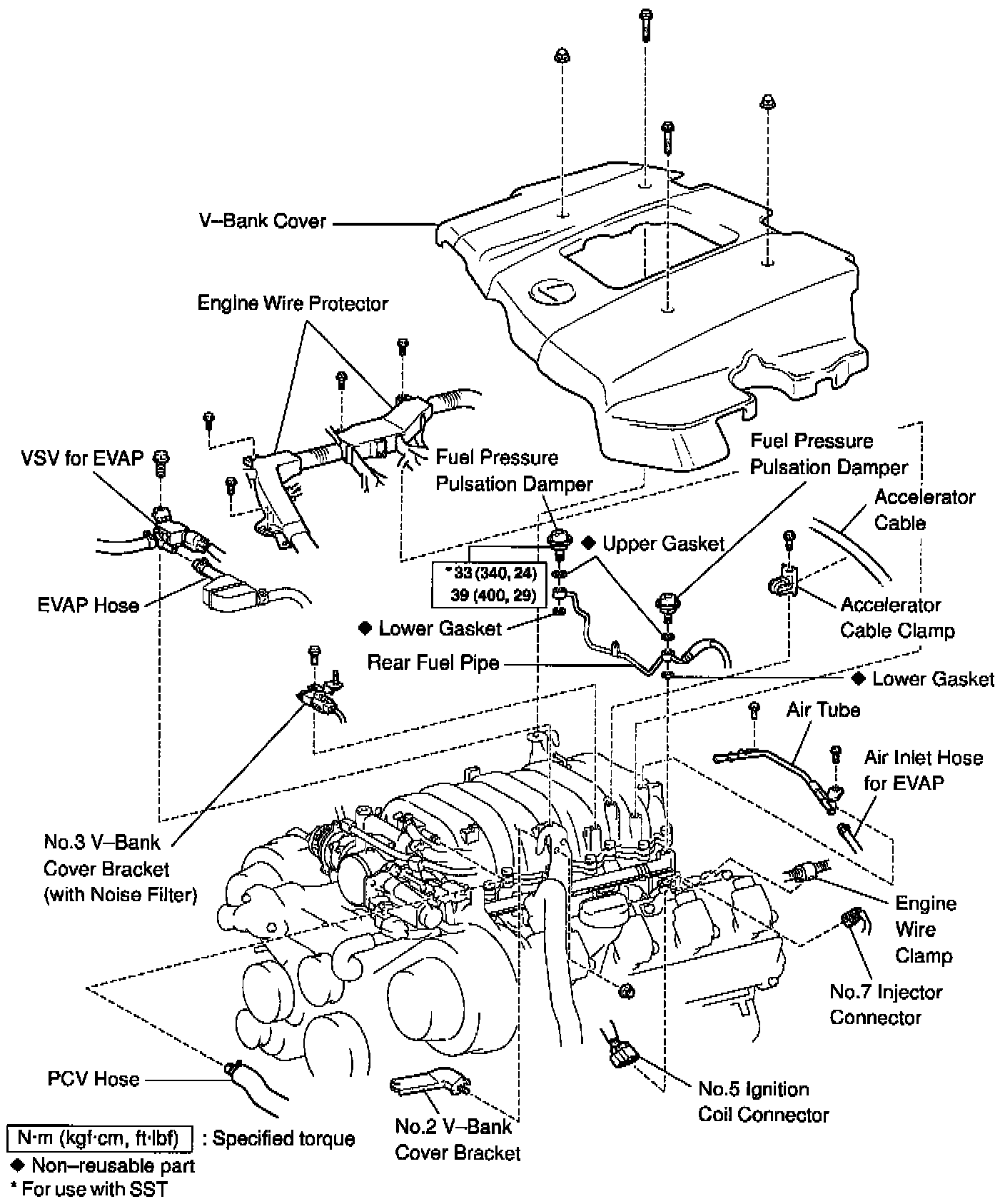 V–Bank Cover

Engine Wire Protector

VSV for EVAP

Fuel Pressure Pulsation Damper

Fuel Pressure Pulsation Damper

Accelerator Cable

◆ Upper Gasket

* 33 (340, 24)
39 (400, 29)

EVAP Hose

Accelerator Cable Clamp

◆ Lower Gasket

Rear Fuel Pipe

◆ Lower Gasket

Air Tube

Air Inlet Hose for EVAP

No.3 V–Bank Cover Bracket (with Noise Filter)

Engine Wire Clamp

No.7 Injector Connector

PCV Hose

No.5 Ignition Coil Connector

No.2 V–Bank Cover Bracket

N·m (kgf·cm, ft·lbf) : Specified torque
◆ Non–reusable part
* For use with SST