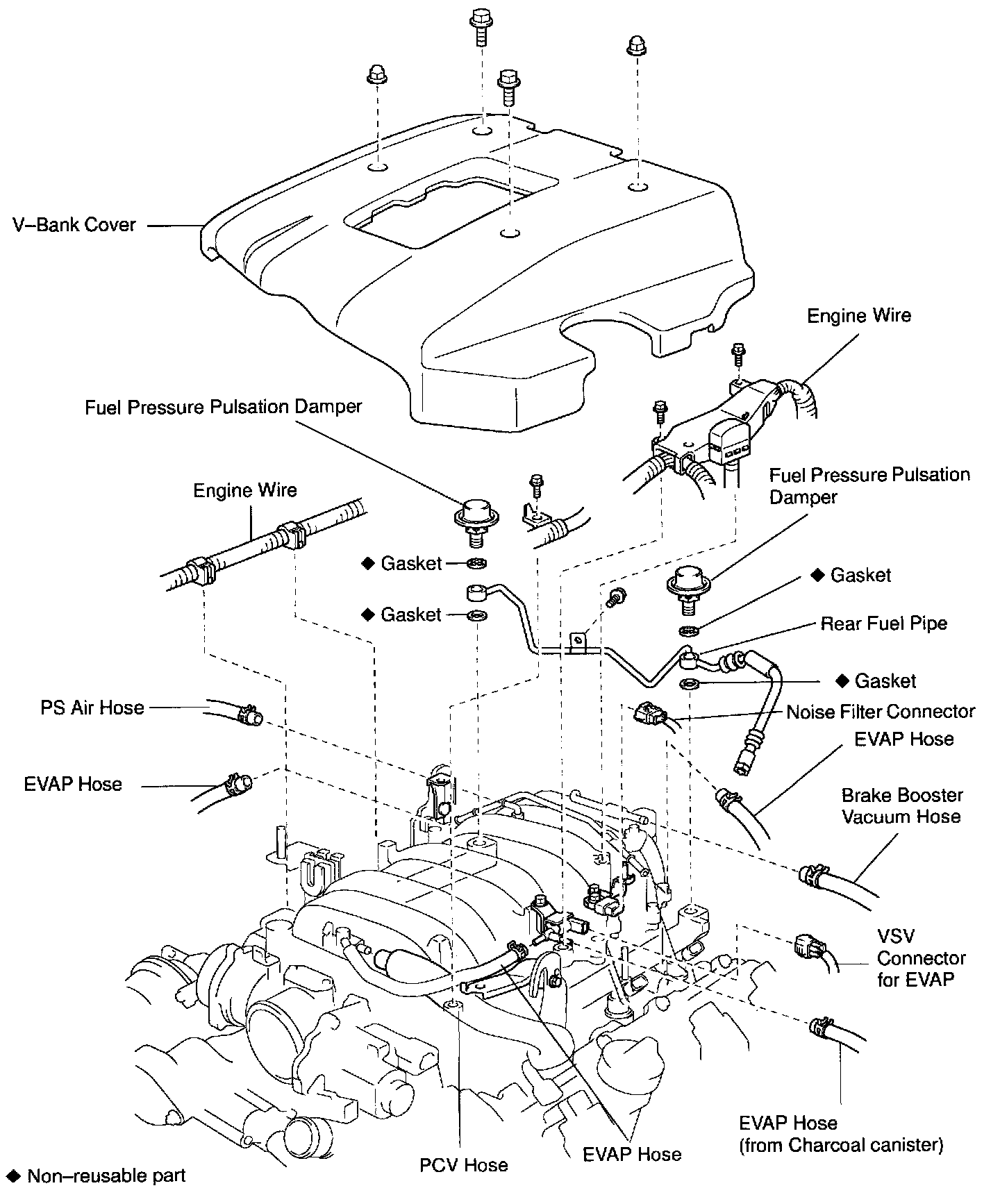 V–Bank Cover

Engine Wire

Fuel Pressure Pulsation Damper

Engine Wire

Fuel Pressure Pulsation Damper

◆ Gasket

◆ Gasket

◆ Gasket

Rear Fuel Pipe

◆ Gasket

PS Air Hose

Noise Filter Connector

EVAP Hose

EVAP Hose

Brake Booster Vacuum Hose

VSV Connector for EVAP

EVAP Hose (from Charcoal canister)

PCV Hose

EVAP Hose

◆ Non–reusable part