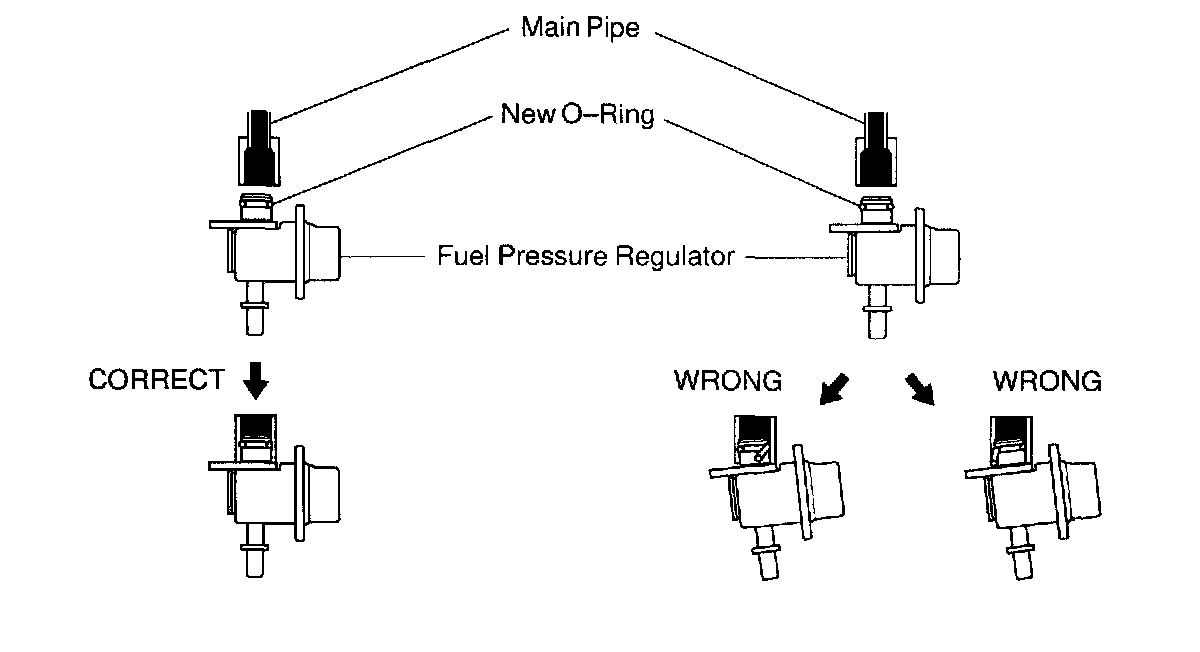 Main Pipe

New O–Ring

Fuel Pressure Regulator

CORRECT

WRONG

WRONG