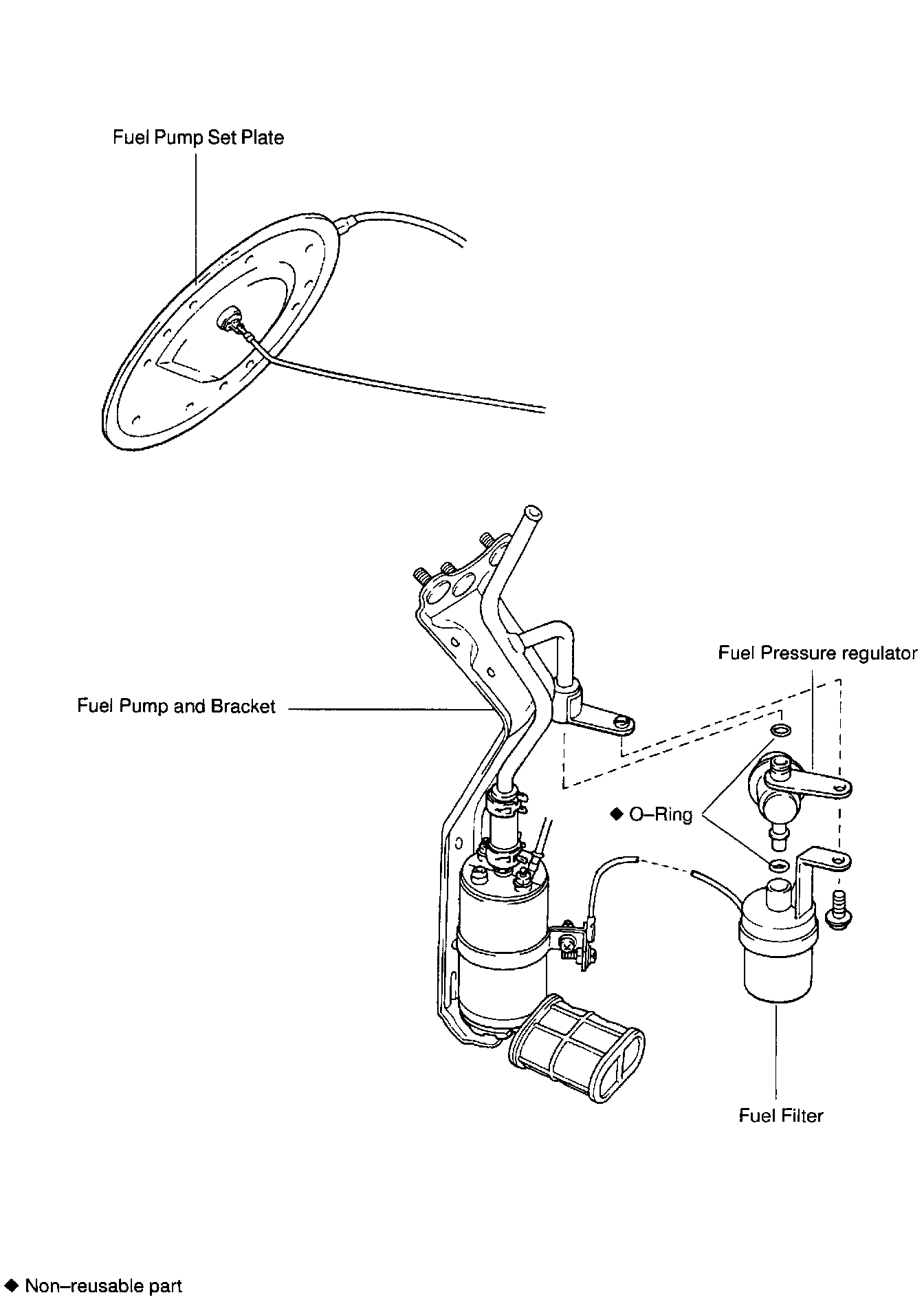 Fuel Pump Set Plate

Fuel Pressure regulator

Fuel Pump and Bracket

◆ O–Ring

Fuel Filter

◆ Non–reusable part