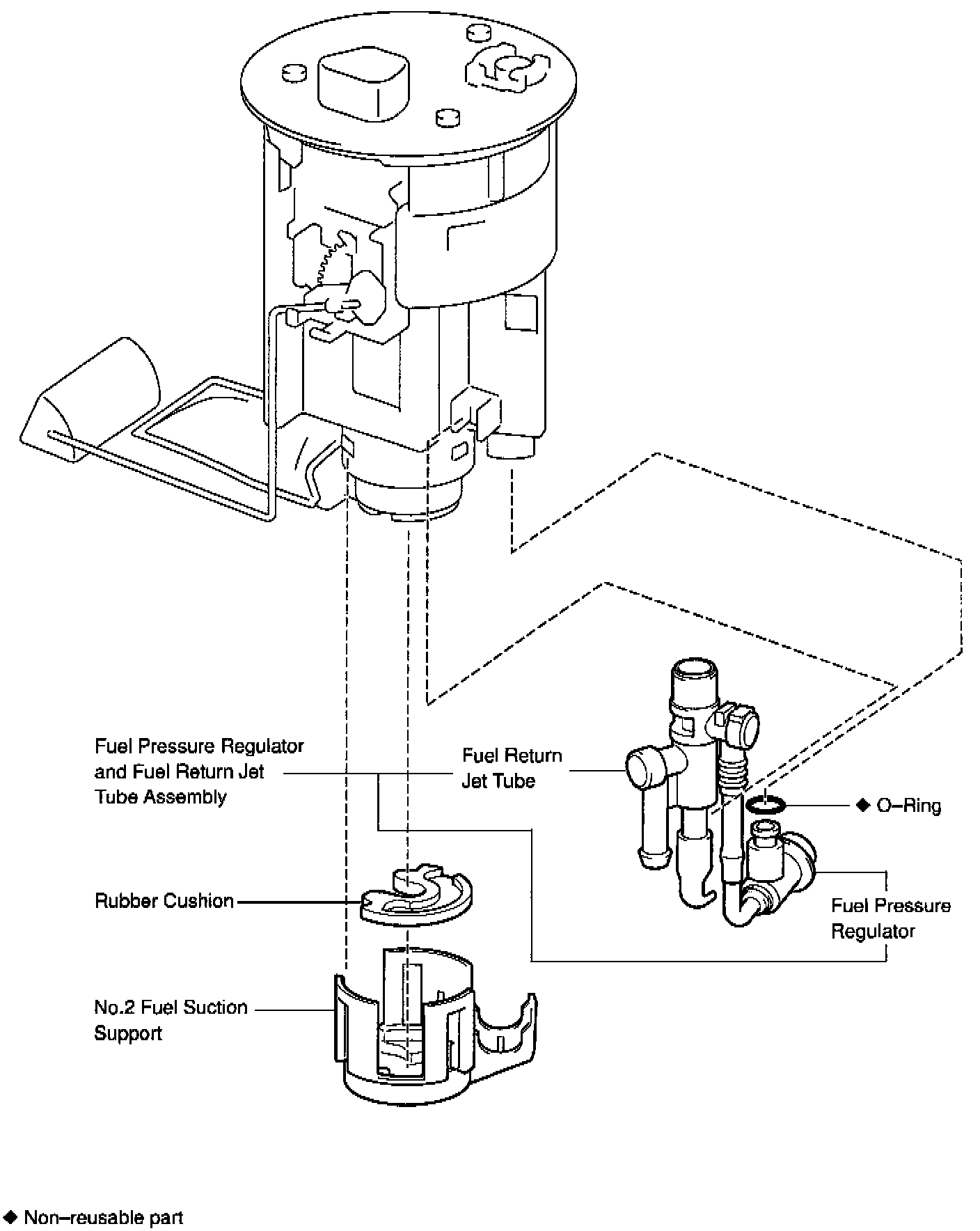 Fuel Pressure Regulator and Fuel Return Jet Tube Assembly

Fuel Return Jet Tube

◆ O–Ring

Rubber Cushion

Fuel Pressure Regulator

No.2 Fuel Suction Support

◆ Non–reusable part