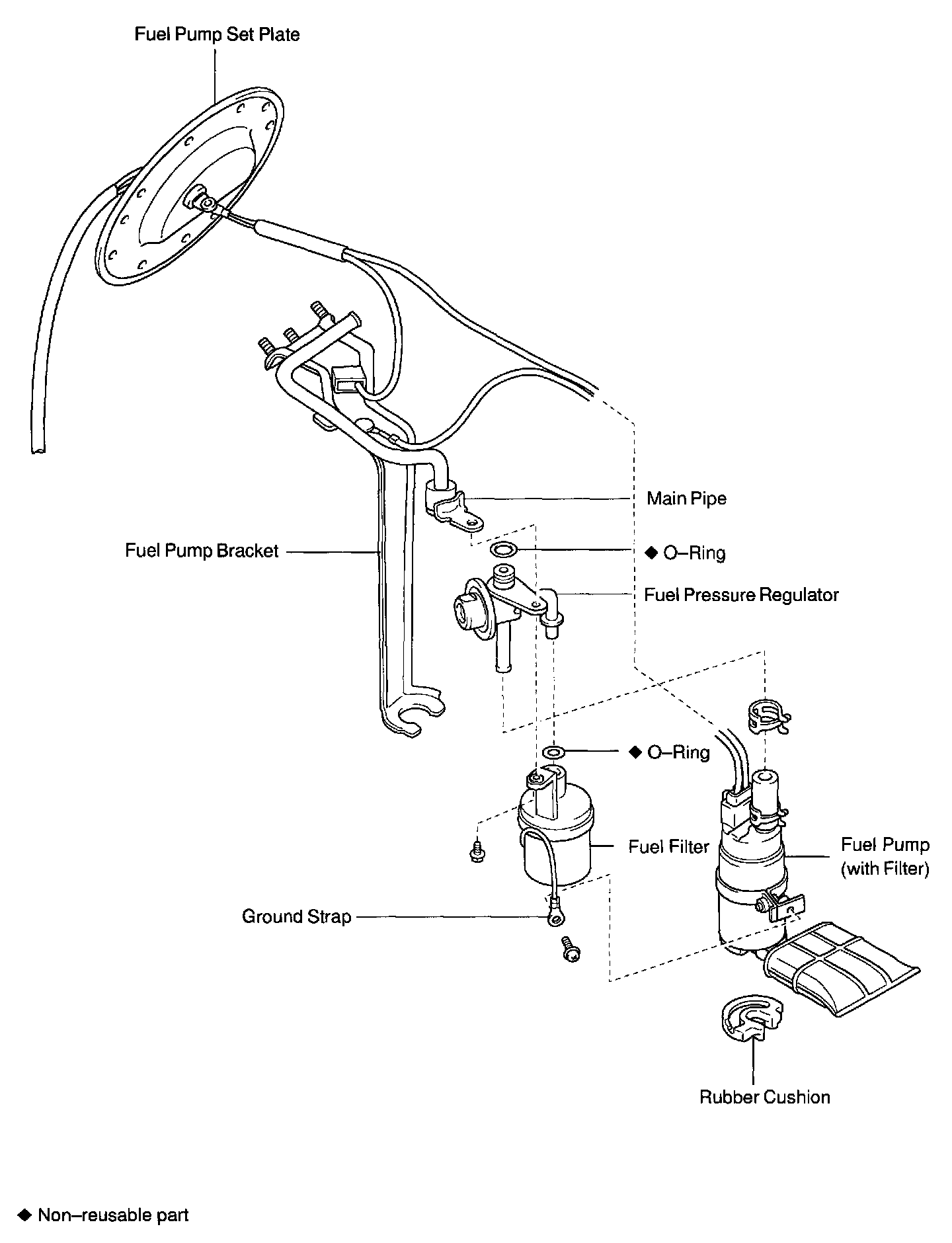 Fuel Pump Set Plate

Main Pipe

Fuel Pump Bracket

◆ O–Ring

Fuel Pressure Regulator

◆ O–Ring

Fuel Filter

Fuel Pump (with Filter)

Ground Strap

Rubber Cushion

◆ Non–reusable part