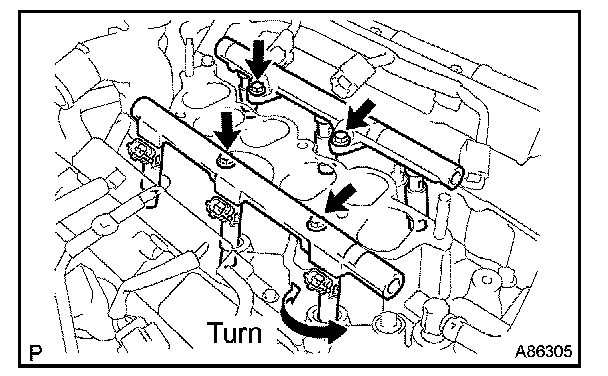 Turn

P

A86305