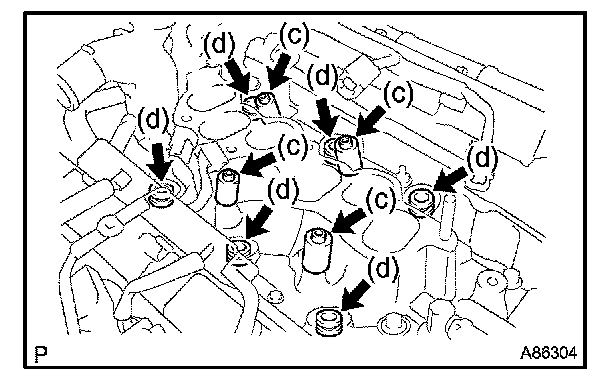 (d) (c)
(d) (c)
(d)
(c)
(d)
(d)
(c)
(d)
P
A86304