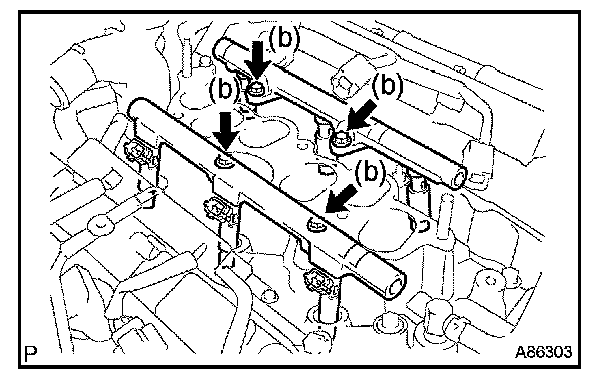 (b)
(b)
(b)
(b)
P
A86303