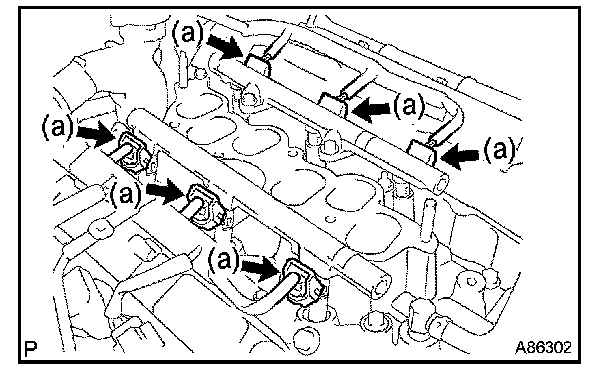 (a)
(a)
(a)
(a)
(a)
(a)
P
A86302